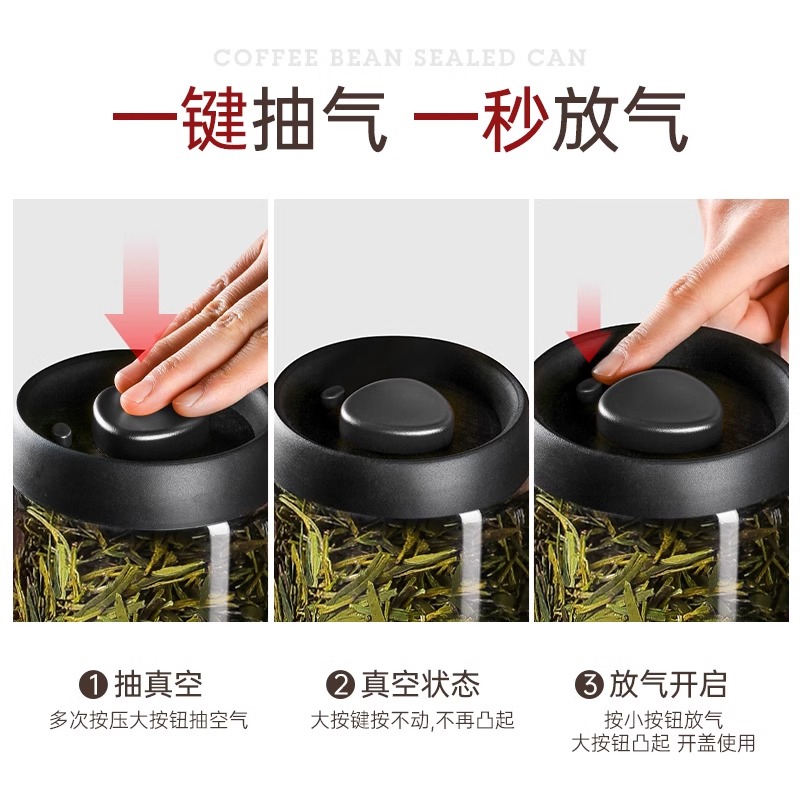 COFFEE BEAN SEALED CAN

一键抽气 一秒放气

❶ 抽真空
多次按压大按钮抽空气

❷ 真空状态
大按键按不动,不再凸起

❸ 放气开启
按小按钮放气
大按钮凸起 开盖使用