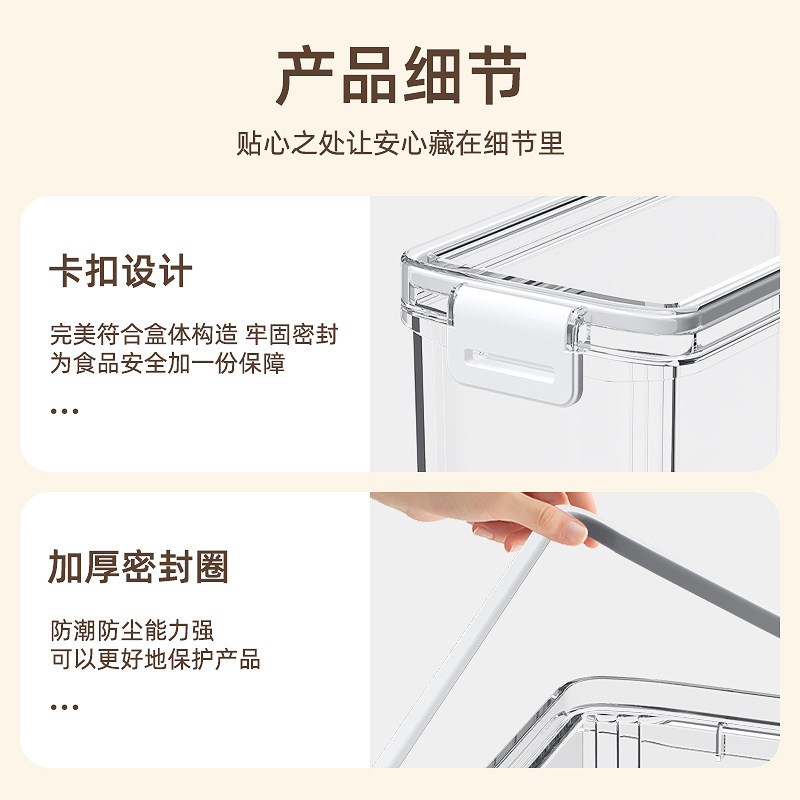 产品细节

贴心之处让安心藏在细节里

卡扣设计

完美符合盒体构造 牢固密封
为食品安全加一份保障

...

加厚密封圈

防潮防尘能力强
可以更好地保护产品

...