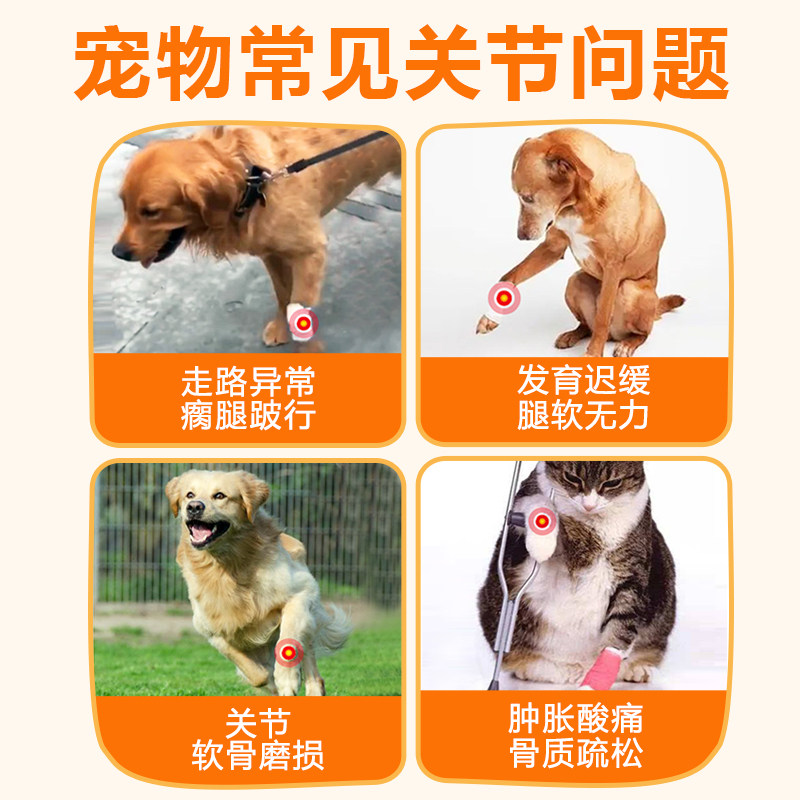 宠物常见关节问题

走路异常
瘸腿跛行

发育迟缓
腿软无力

关节
软骨磨损

肿胀酸痛
骨质疏松