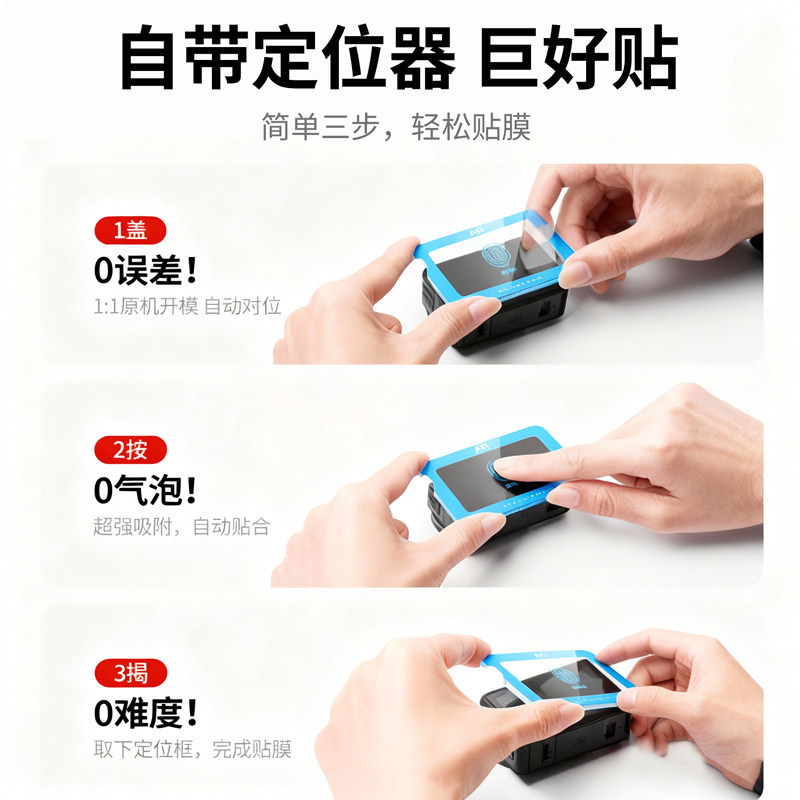 自带定位器 巨好贴

简单三步，轻松贴膜

1盖
0误差！
1:1原机开模 自动对位

2按
0气泡！
超强吸附，自动贴合

3揭
0难度！
取下定位框，完成贴膜