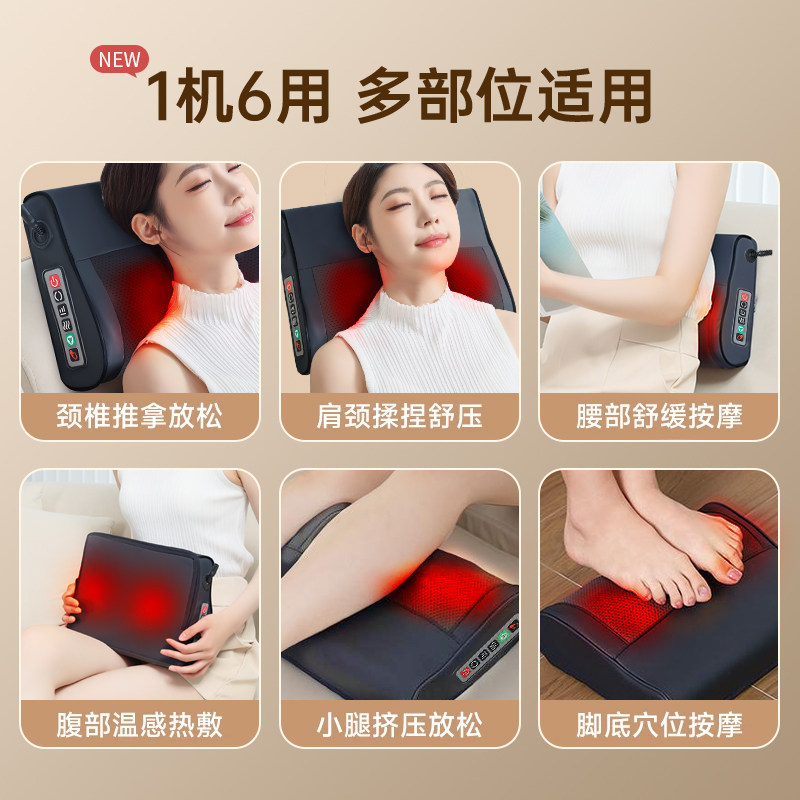 NEW
1机6用 多部位适用

颈椎推拿放松

肩颈揉捏舒压

腰部舒缓按摩

腹部温感热敷

小腿挤压放松

脚底穴位按摩