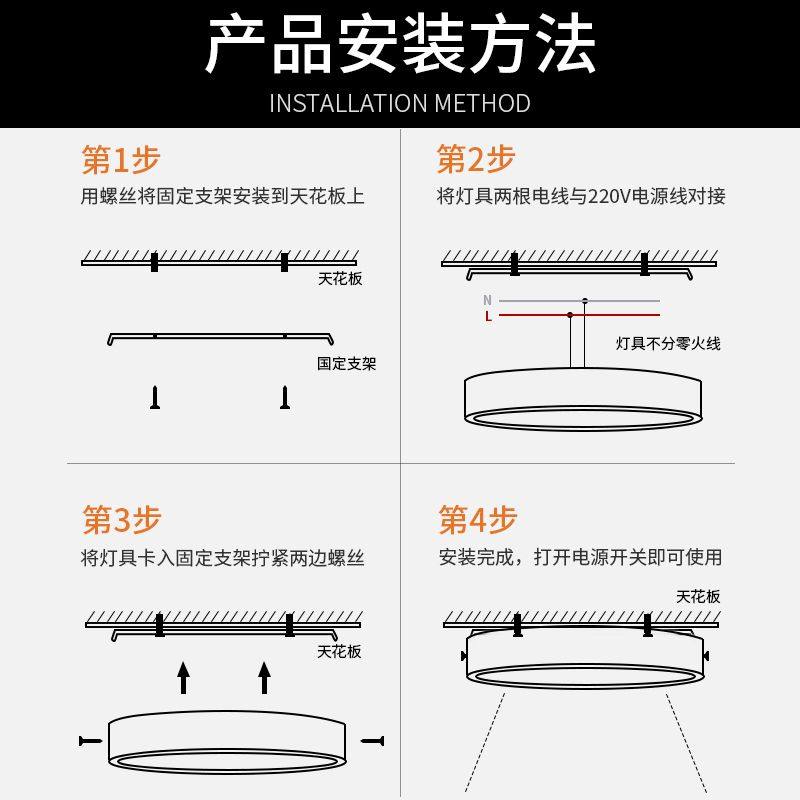 产品安装方法
INSTALLATION METHOD

第1步
用螺丝将固定支架安装到天花板上

天花板

固定支架

第2步
将灯具两根电线与220V电源线对接

N
L

灯具不分零火线

第3步
将灯具卡入固定支架拧紧两边螺丝

天花板

第4步
安装完成，打开电源开关即可使用

天花板