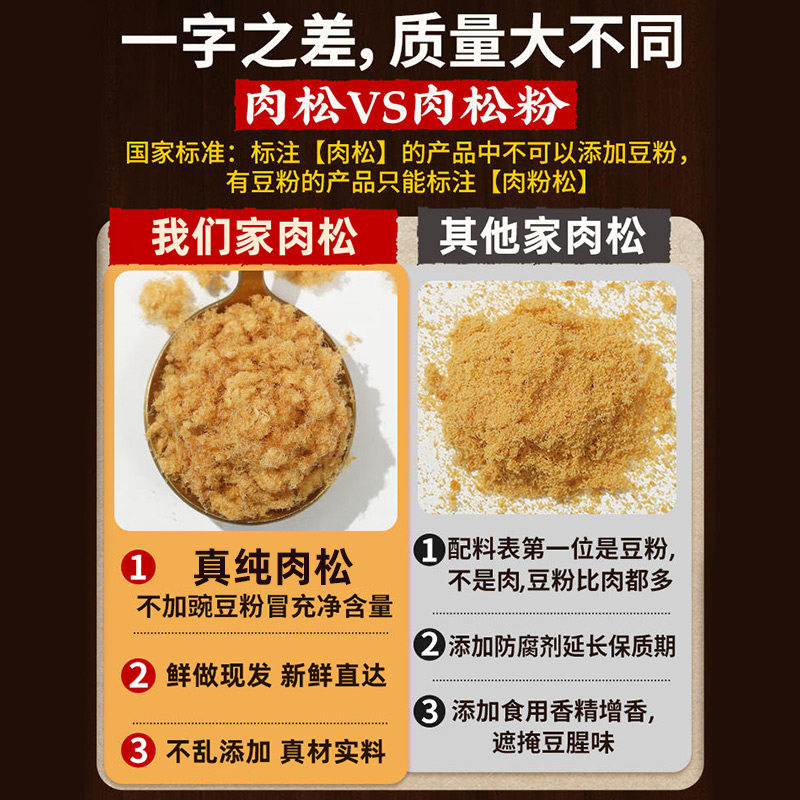 一字之差，质量大不同

肉松VS肉松粉

国家标准：标注【肉松】的产品中不可以添加豆粉，有豆粉的产品只能标注【肉粉松】

我们家肉松

1 真纯肉松
不加豌豆粉冒充净含量

2 鲜做现发 新鲜直达

3 不乱添加 真材实料

其他家肉松

1 配料表第一位是豆粉，不是肉，豆粉比肉都多

2 添加防腐剂延长保质期

3 添加食用香精增香，遮掩豆腥味