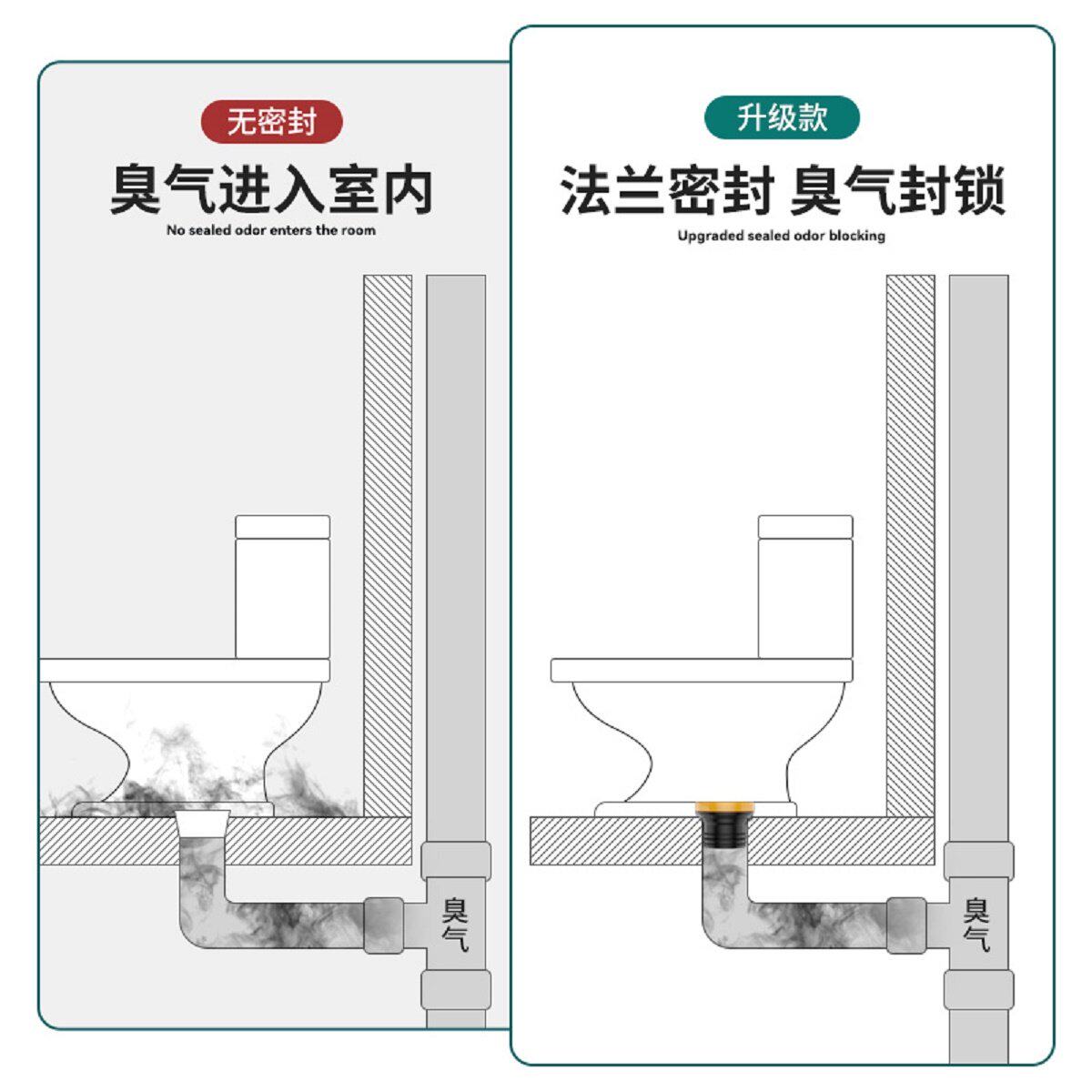 无密封

臭气进入室内

No sealed odor enters the room

臭气

升级款

法兰密封 臭气封锁

Upgraded sealed odor blocking

臭气