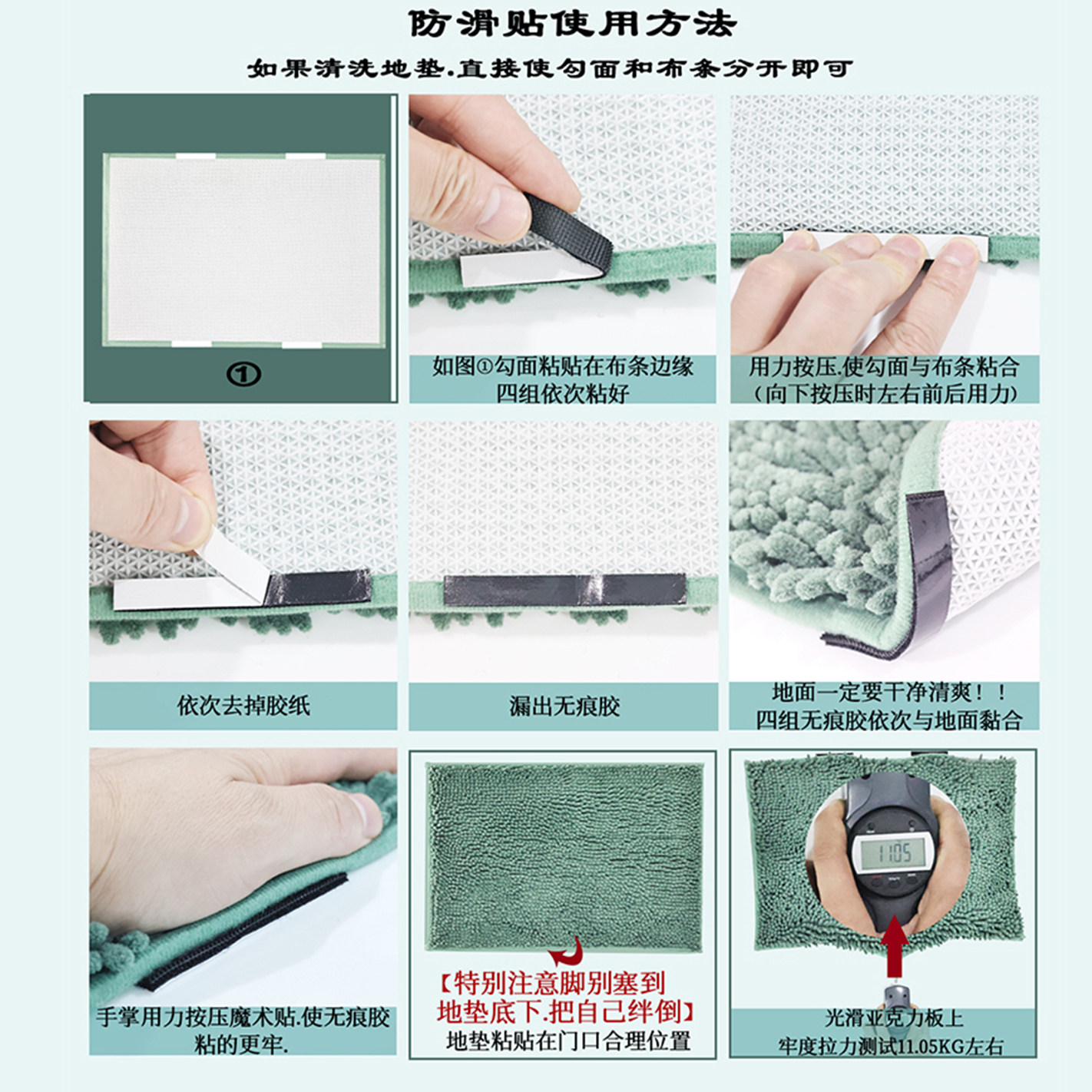 防滑贴使用方法

如果清洗地垫.直接使勾面和布条分开即可

①

如图①勾面粘贴在布条边缘
四组依次粘好

用力按压.使勾面与布条粘合
(向下按压时左右前后用力)

依次去掉胶纸

漏出无痕胶

地面一定要干净清爽！！
四组无痕胶依次与地面黏合

手掌用力按压魔术贴.使无痕胶
粘的更牢.

【特别注意脚别塞到
地垫底下.把自己绊倒】
地垫粘贴在门口合理位置

1105

光滑亚克力板上
牢度拉力测试11.05KG左右