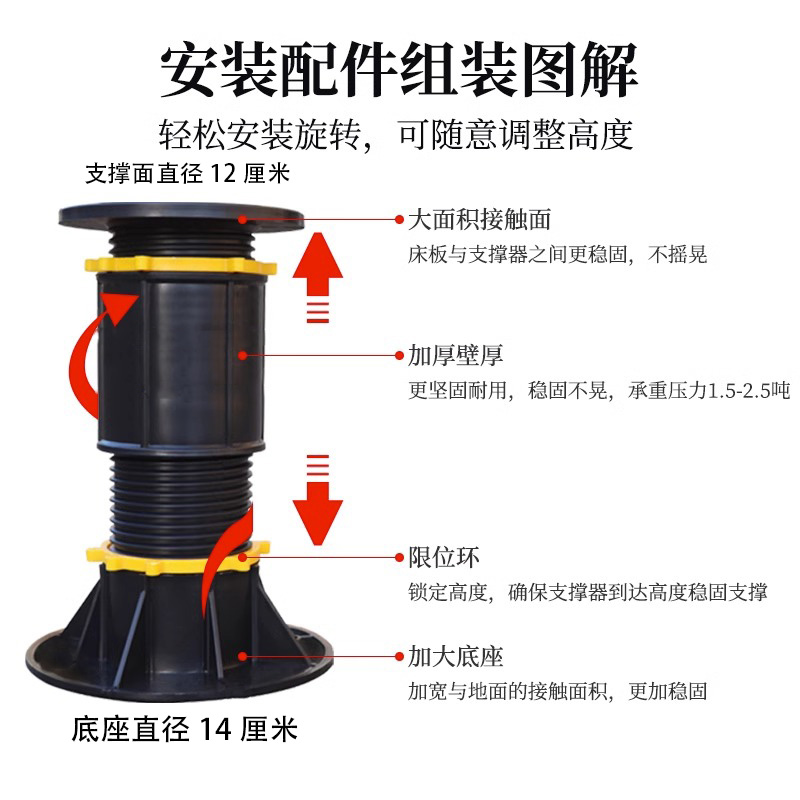 安装配件组装图解

轻松安装旋转，可随意调整高度

支撑面直径 12 厘米

大面积接触面

床板与支撑器之间更稳固，不摇晃

加厚壁厚

更坚固耐用，稳固不晃，承重压力1.5-2.5吨

限位环

锁定高度，确保支撑器到达高度稳固支撑

加大底座

加宽与地面的接触面积，更加稳固

底座直径 14 厘米