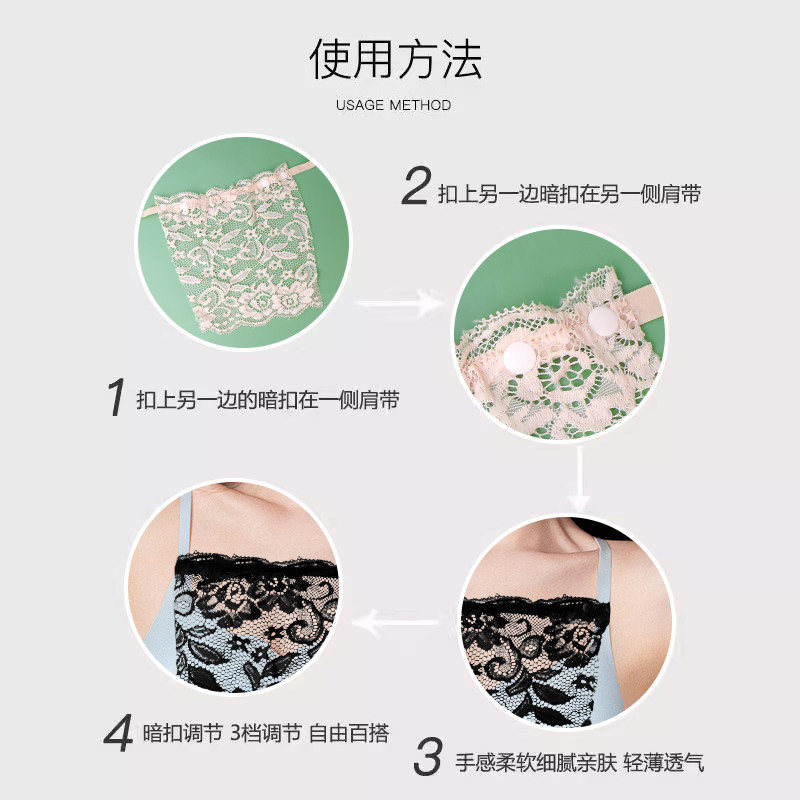 使用方法

USAGE METHOD

2 扣上另一边暗扣在另一侧肩带

1 扣上另一边的暗扣在一侧肩带

4 暗扣调节 3档调节 自由百搭

3 手感柔软细腻亲肤 轻薄透气