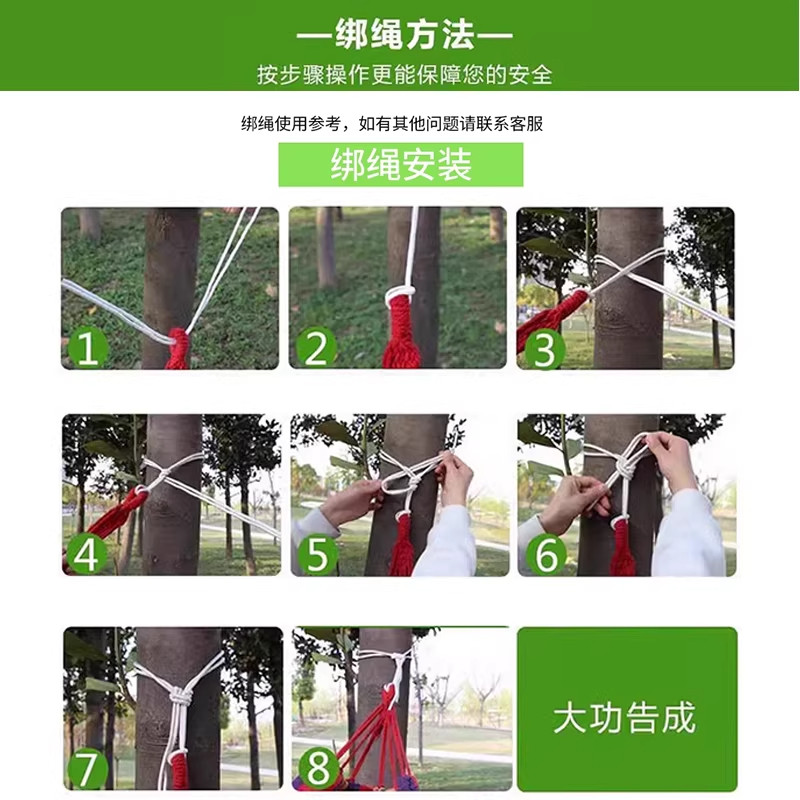 —绑绳方法—

按步骤操作更能保障您的安全

绑绳使用参考，如有其他问题请联系客服

绑绳安装

1

2

3

4

5

6

7

8

大功告成