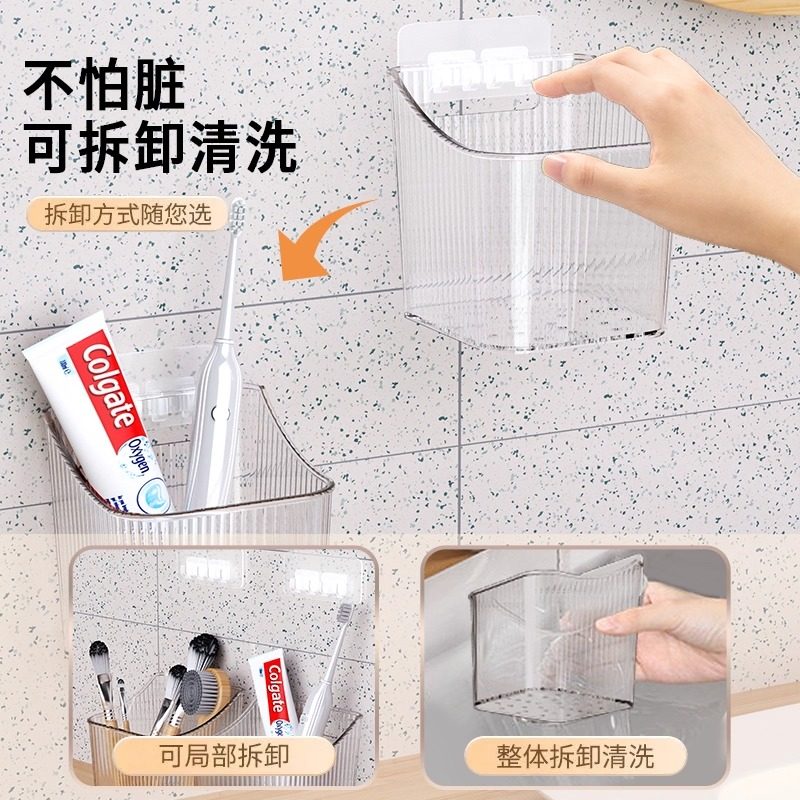 不怕脏
可拆卸清洗

拆卸方式随您选

Colgate
Oxygen

Colgate

可局部拆卸

整体拆卸清洗