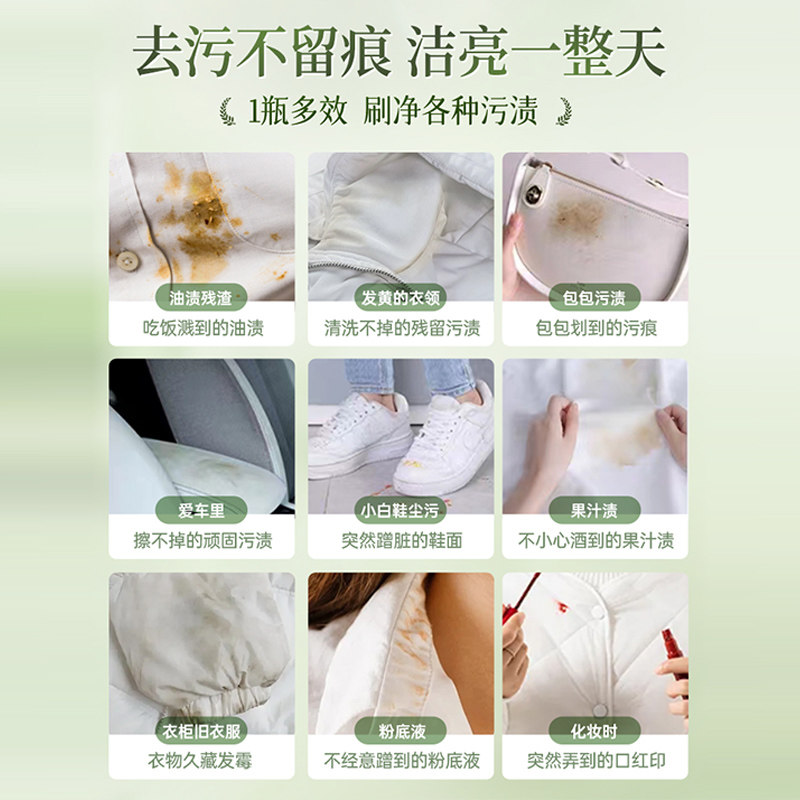 去污不留痕 洁亮一整天

1瓶多效 刷净各种污渍

油渍残渣
吃饭溅到的油渍

发黄的衣领
清洗不掉的残留污渍

包包污渍
包包划到的污痕

爱车里
擦不掉的顽固污渍

小白鞋尘污
突然蹭脏的鞋面

果汁渍
不小心洒到的果汁渍

衣柜旧衣服
衣物久藏发霉

粉底液
不经意蹭到的粉底液

化妆时
突然弄到的口红印