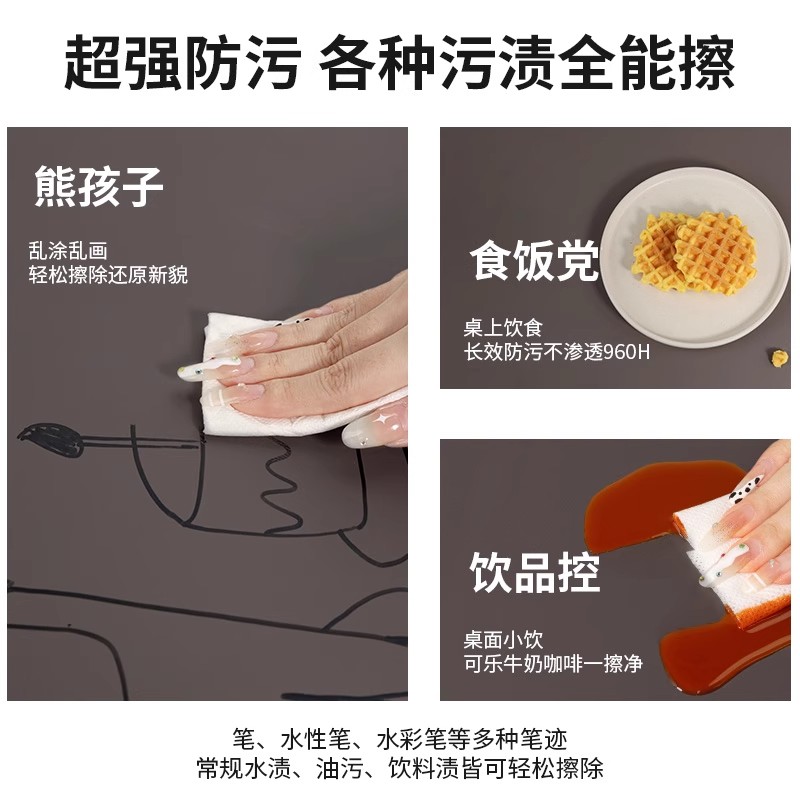 超强防污 各种污渍全能擦

熊孩子

乱涂乱画
轻松擦除还原新貌

食饭党

桌上饮食
长效防污不渗透960H

饮品控

桌面小饮
可乐牛奶咖啡一擦净

笔、水性笔、水彩笔等多种笔迹
常规水渍、油污、饮料渍皆可轻松擦除