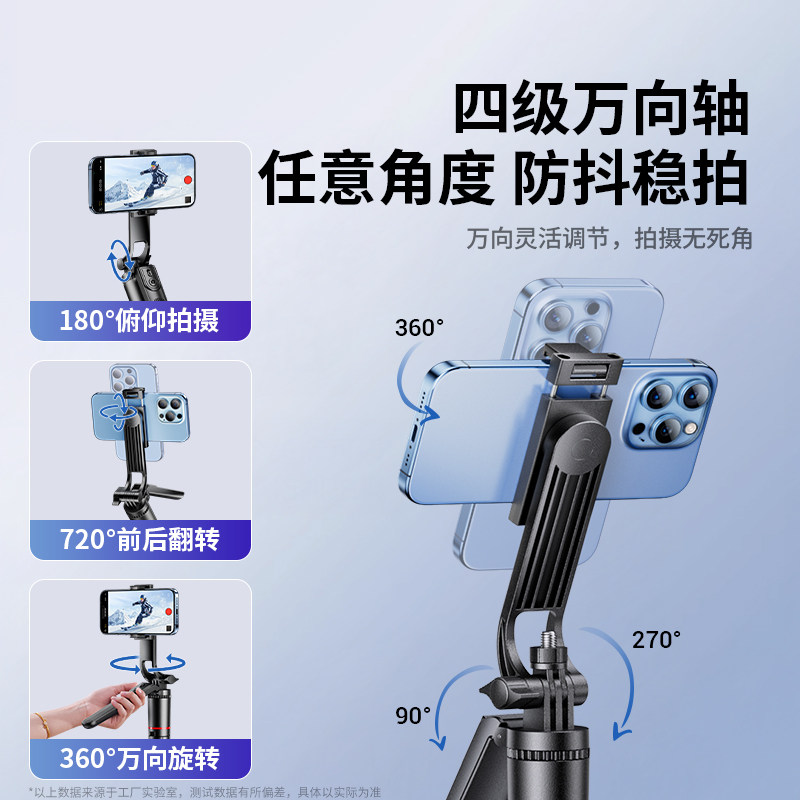 四级万向轴
任意角度 防抖稳拍

万向灵活调节，拍摄无死角

180°俯仰拍摄

720°前后翻转

360°万向旋转

360°

270°

90°

*以上数据来源于工厂实验室，测试数据有所偏差，具体以实际为准