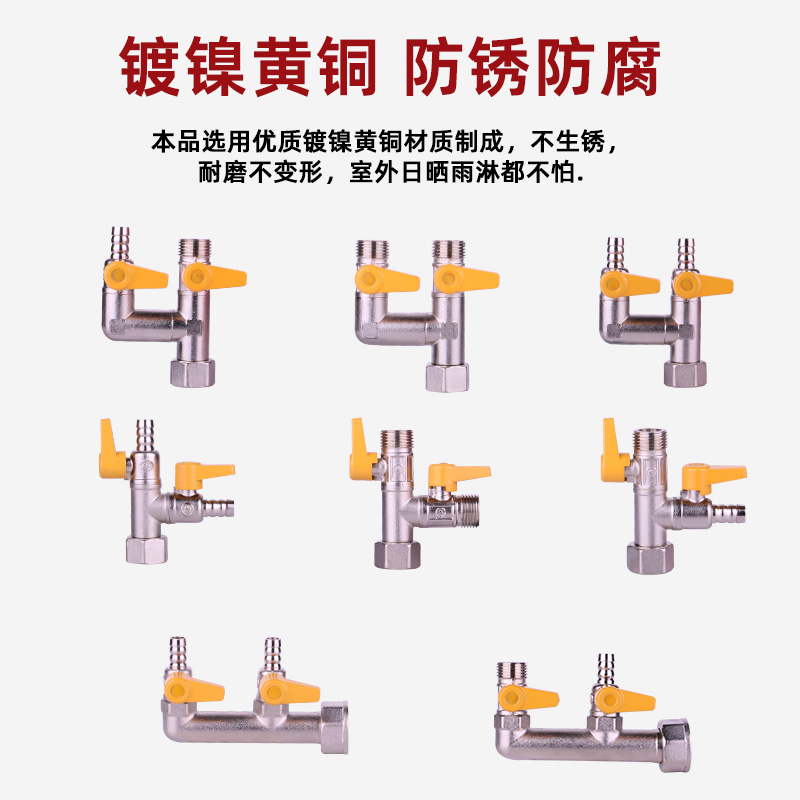 镀镍黄铜 防锈防腐

本品选用优质镀镍黄铜材质制成，不生锈，耐磨不变形，室外日晒雨淋都不怕.