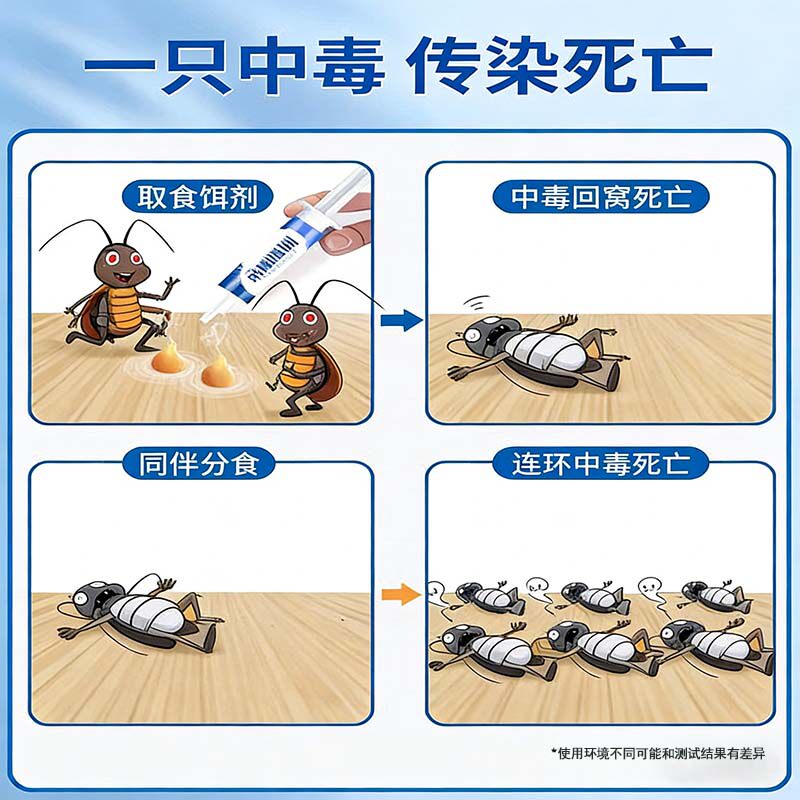 一只中毒 传染死亡

取食饵剂

中毒回窝死亡

同伴分食

连环中毒死亡

*使用环境不同可能和测试结果有差异