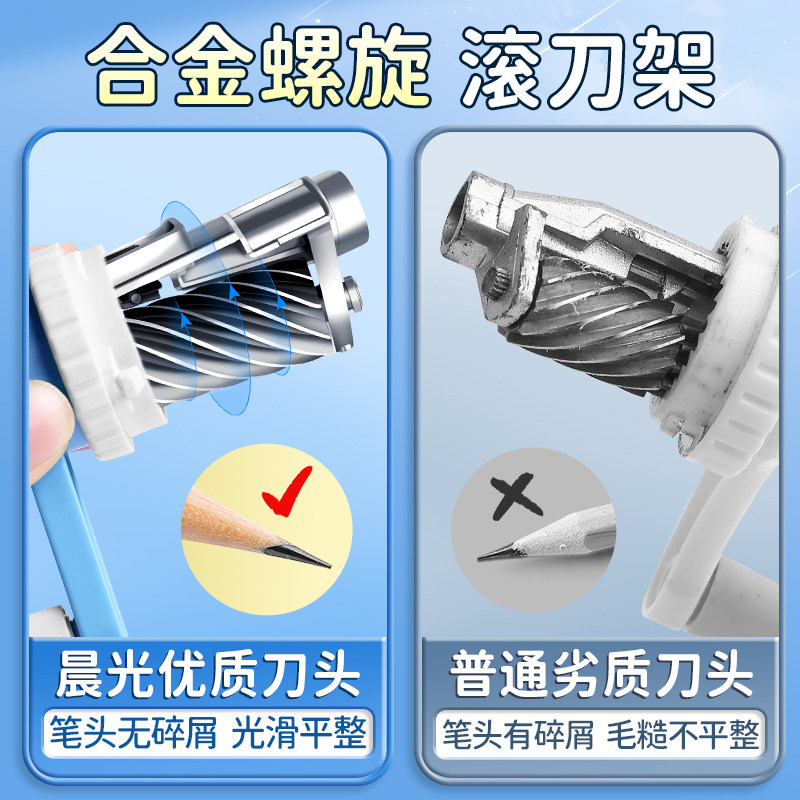 合金螺旋 滚刀架

晨光优质刀头
笔头无碎屑 光滑平整

普通劣质刀头
笔头有碎屑 毛糙不平整