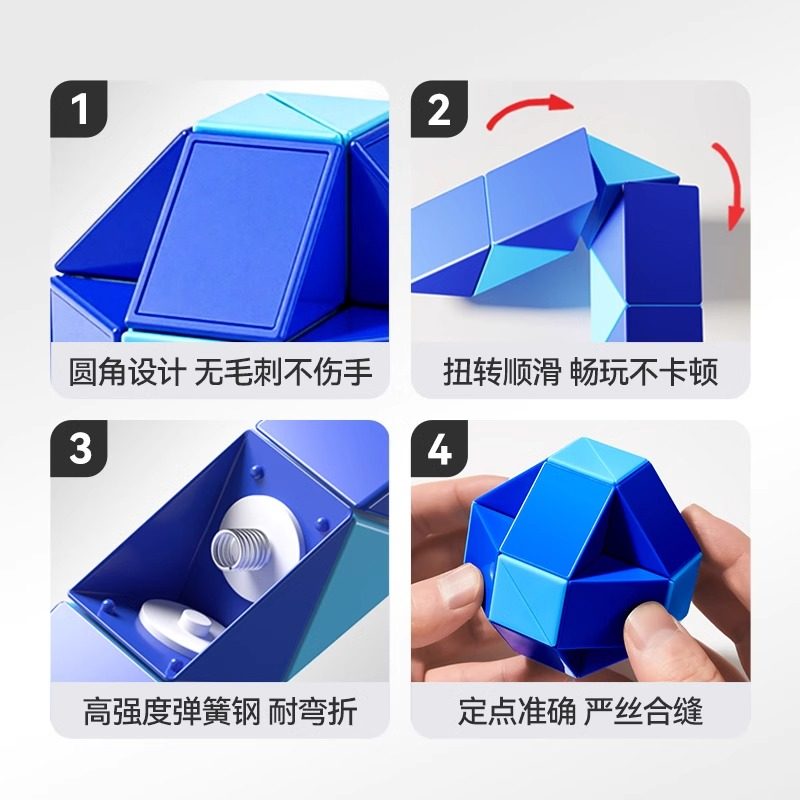 1

圆角设计 无毛刺不伤手

2

扭转顺滑 畅玩不卡顿

3

高强度弹簧钢 耐弯折

4

定点准确 严丝合缝