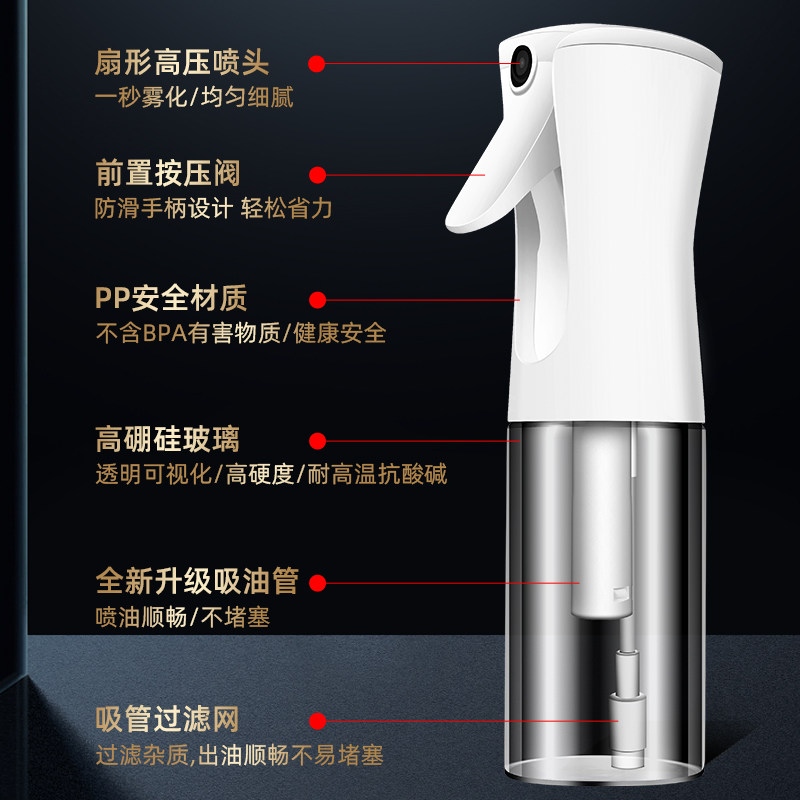 扇形高压喷头
一秒雾化/均匀细腻

前置按压阀
防滑手柄设计 轻松省力

PP安全材质
不含BPA有害物质/健康安全

高硼硅玻璃
透明可视化/高硬度/耐高温抗酸碱

全新升级吸油管
喷油顺畅/不堵塞

吸管过滤网
过滤杂质,出油顺畅不易堵塞