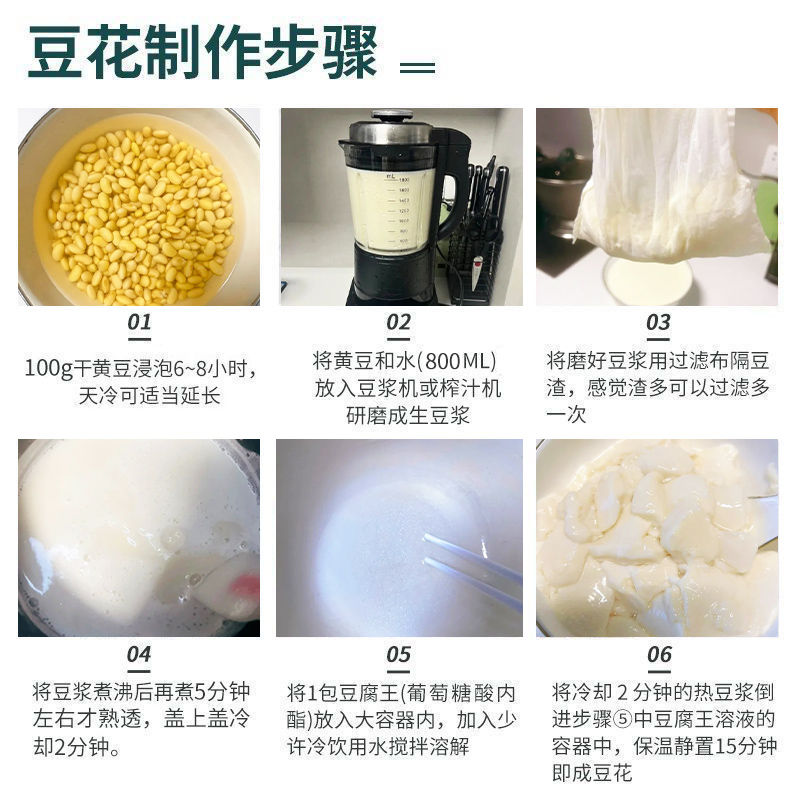 豆花制作步骤

01
100g干黄豆浸泡6~8小时，天冷可适当延长

02
将黄豆和水(800ML)放入豆浆机或榨汁机研磨成生豆浆

03
将磨好豆浆用过滤布隔豆渣，感觉渣多可以过滤多一次

04
将豆浆煮沸后再煮5分钟左右才熟透，盖上盖冷却2分钟。

05
将1包豆腐王(葡萄糖酸内酯)放入大容器内，加入少许冷饮用水搅拌溶解

06
将冷却 2 分钟的热豆浆倒进步骤⑤中豆腐王溶液的容器中，保温静置15分钟即成豆花