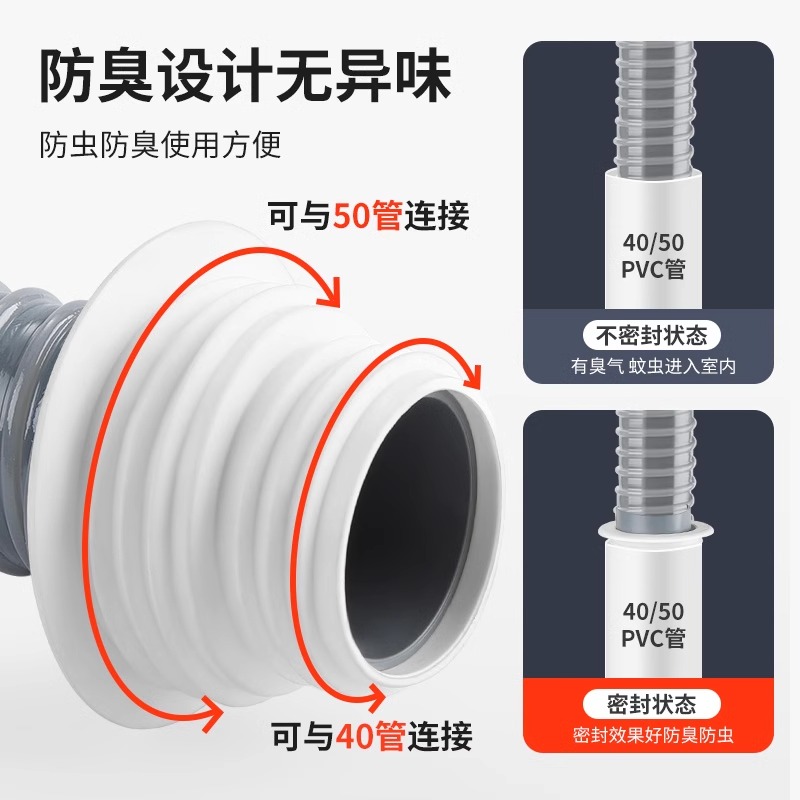 防臭设计无异味

防虫防臭使用方便

可与50管连接

可与40管连接

40/50
PVC管

不密封状态

有臭气 蚊虫进入室内

40/50
PVC管

密封状态

密封效果好防臭防虫