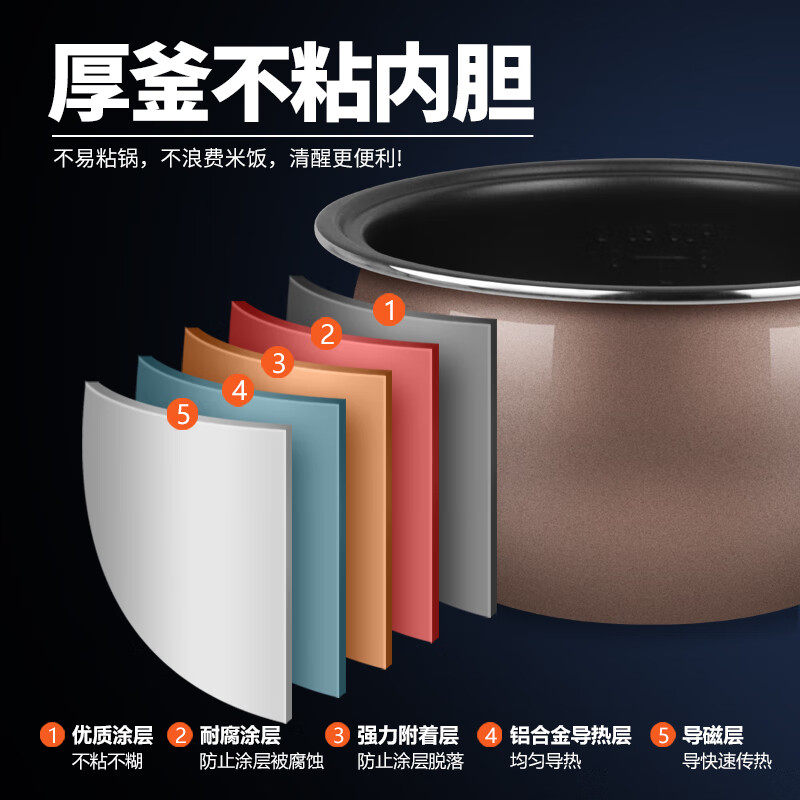 厚釜不粘内胆

不易粘锅，不浪费米饭，清醒更便利!

1
2
3
4
5

1 优质涂层
不粘不糊

2 耐腐涂层
防止涂层被腐蚀

3 强力附着层
防止涂层脱落

4 铝合金导热层
均匀导热

5 导磁层
导快速传热