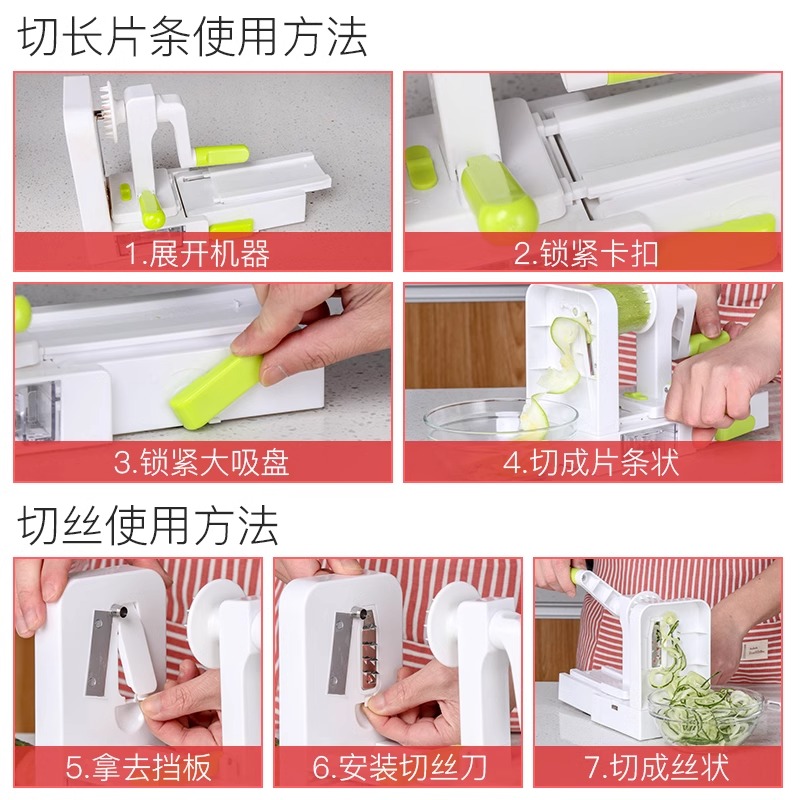 切长片条使用方法

1.展开机器

2.锁紧卡扣

3.锁紧大吸盘

4.切成片条状

切丝使用方法

5.拿去挡板

6.安装切丝刀

7.切成丝状