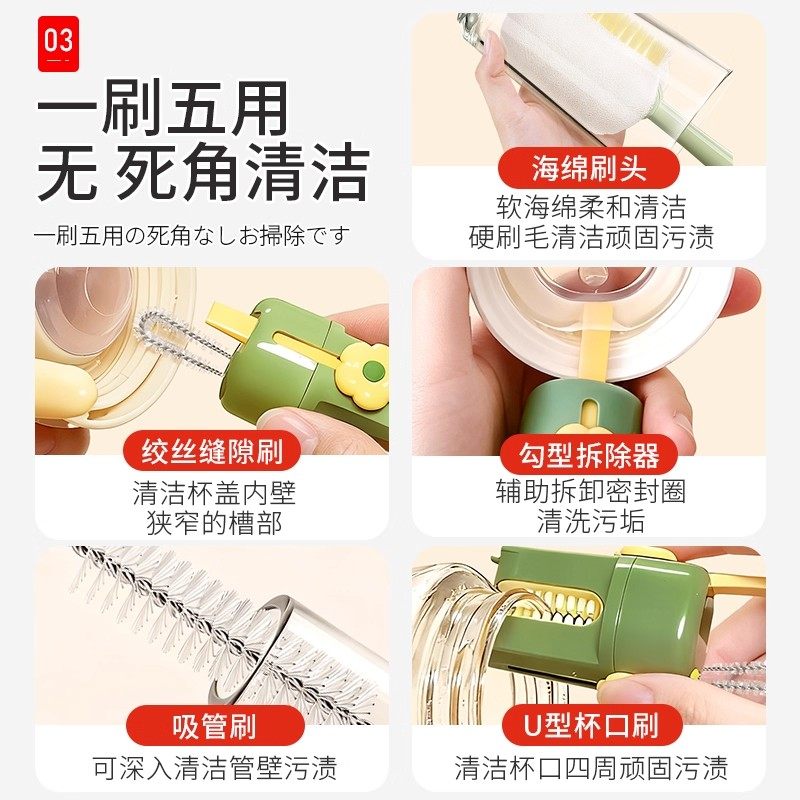 03

一刷五用
无 死角清洁

一刷五用の死角なしお掃除です

海绵刷头
软海绵柔和清洁
硬刷毛清洁顽固污渍

绞丝缝隙刷
清洁杯盖内壁
狭窄的槽部

勾型拆除器
辅助拆卸密封圈
清洗污垢

吸管刷
可深入清洁管壁污渍

U型杯口刷
清洁杯口四周顽固污渍