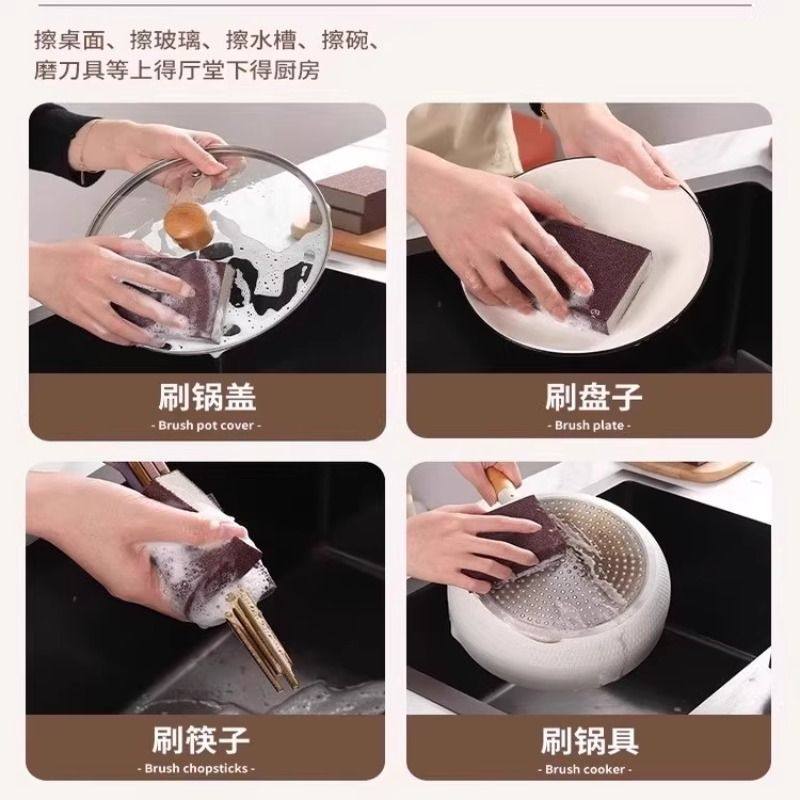 擦桌面、擦玻璃、擦水槽、擦碗、磨刀具等上得厅堂下得厨房

刷锅盖
- Brush pot cover -

刷盘子
- Brush plate -

刷筷子
- Brush chopsticks -

刷锅具
- Brush cooker -