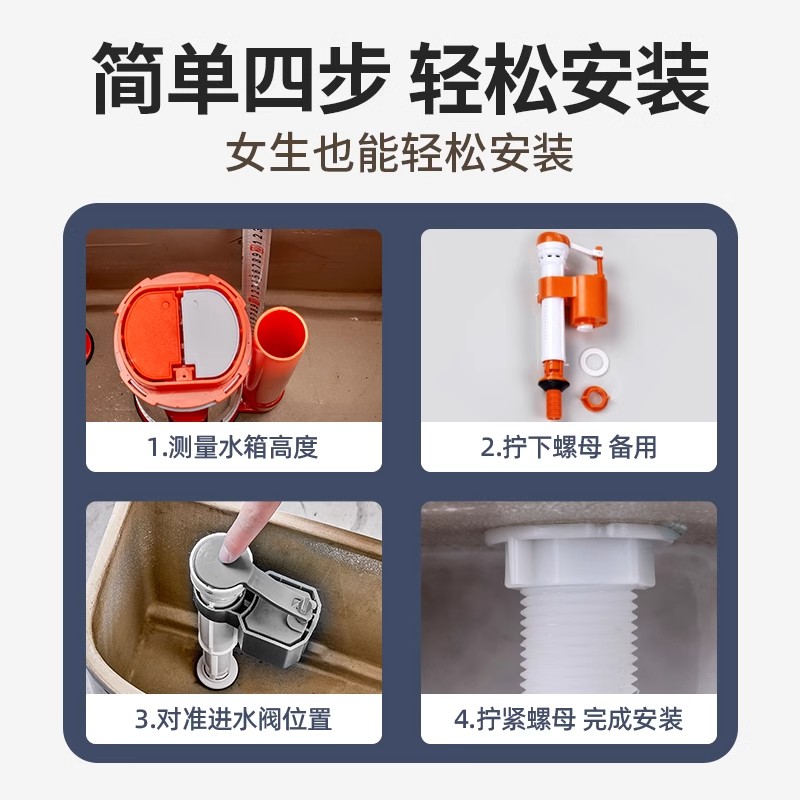 简单四步 轻松安装
女生也能轻松安装

1.测量水箱高度

2.拧下螺母 备用

3.对准进水阀位置

4.拧紧螺母 完成安装