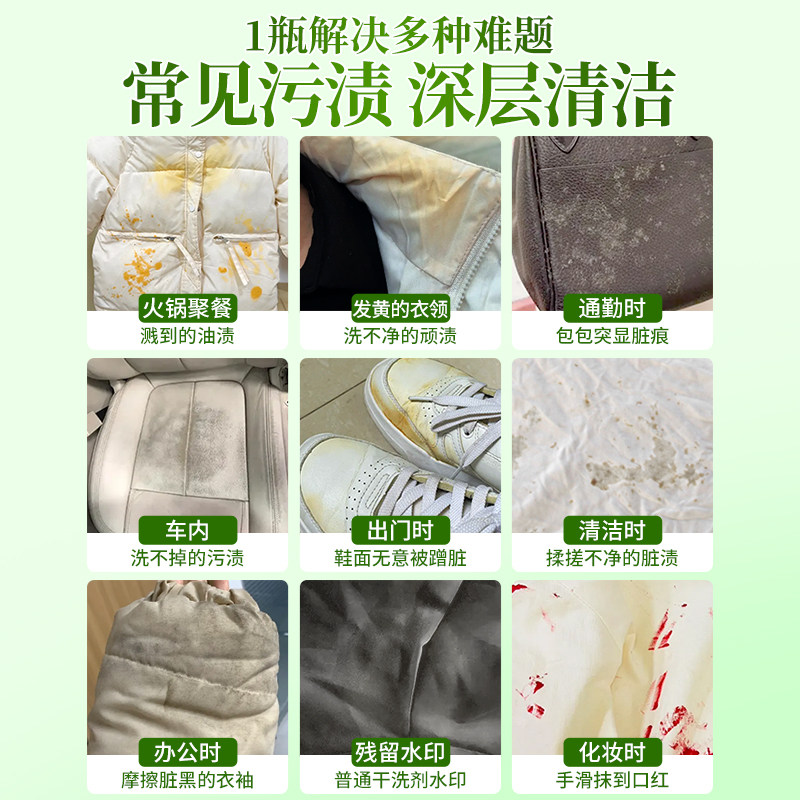 1瓶解决多种难题
常见污渍 深层清洁

火锅聚餐
溅到的油渍

发黄的衣领
洗不净的顽渍

通勤时
包包突显脏痕

车内
洗不掉的污渍

出门时
鞋面无意被蹭脏

清洁时
揉搓不净的脏渍

办公时
摩擦脏黑的衣袖

残留水印
普通干洗剂水印

化妆时
手滑抹到口红