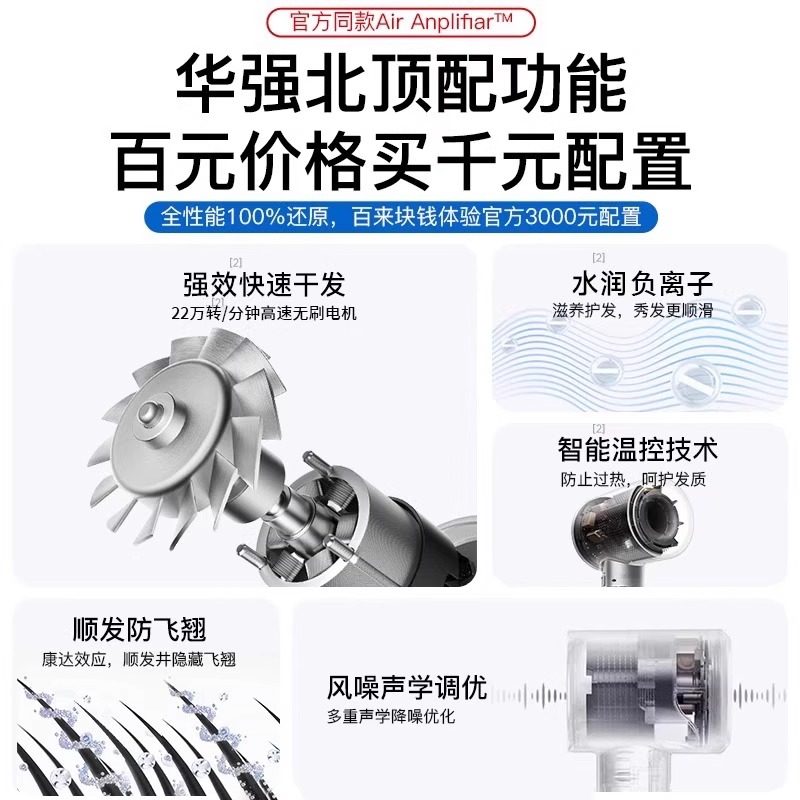 官方同款Air Anplifiar™

华强北顶配功能
百元价格买千元配置

全性能100%还原，百来块钱体验官方3000元配置

[2]
强效快速干发
[2]
22万转/分钟高速无刷电机

[2]
水润负离子
滋养护发，秀发更顺滑

[2]
智能温控技术
防止过热，呵护发质

顺发防飞翘
康达效应，顺发并隐藏飞翘

风噪声学调优
多重声学降噪优化