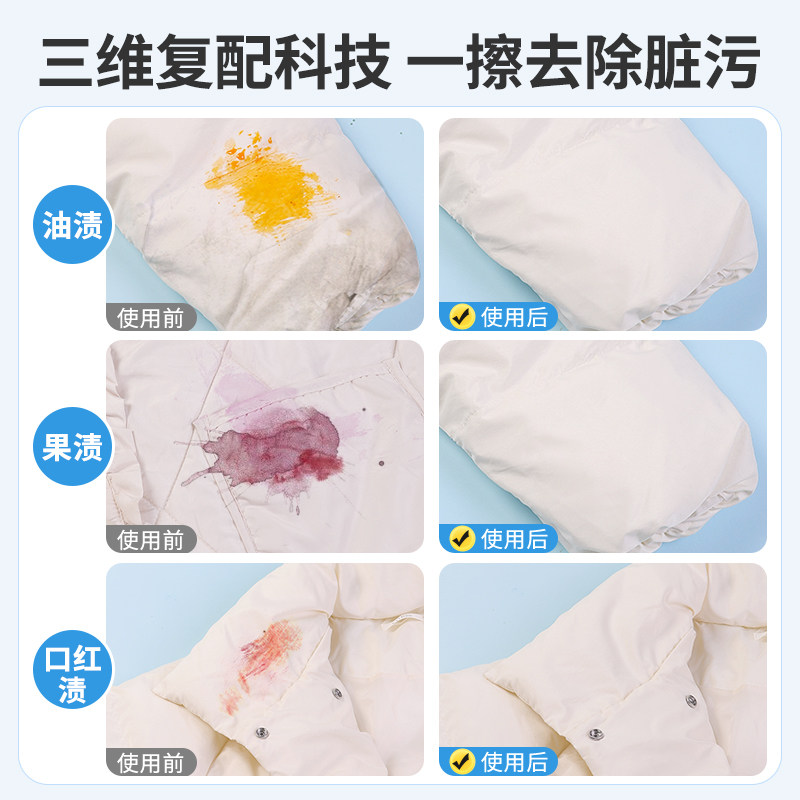 三维复配科技 一擦去除脏污

油渍

使用前

使用后

果渍

使用前

使用后

口红渍

使用前

使用后