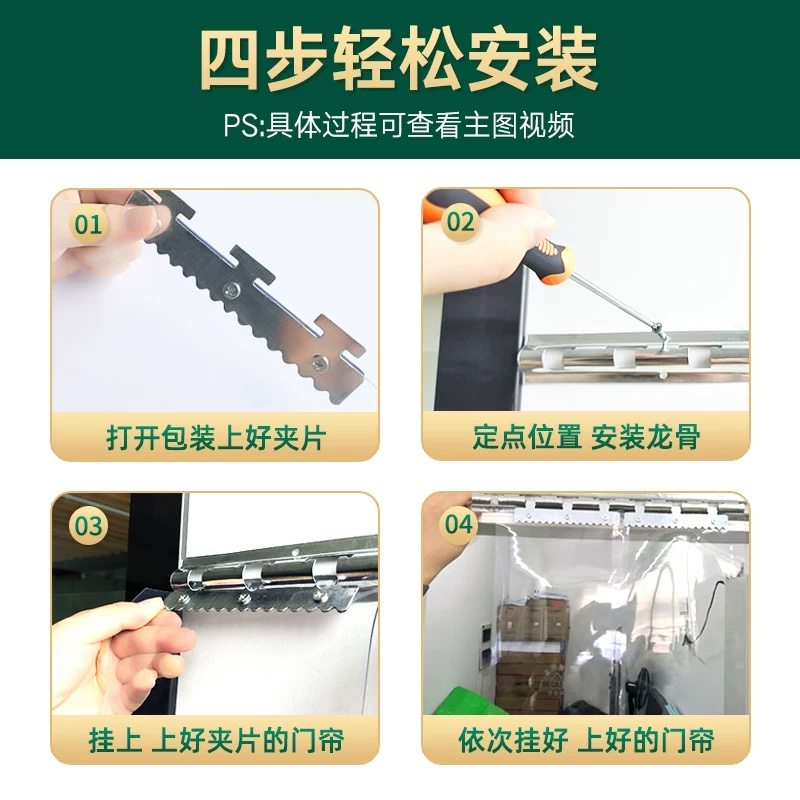 四步轻松安装

PS:具体过程可查看主图视频

01

打开包装上好夹片

02

定点位置 安装龙骨

03

挂上 上好夹片的门帘

04

依次挂好 上好的门帘