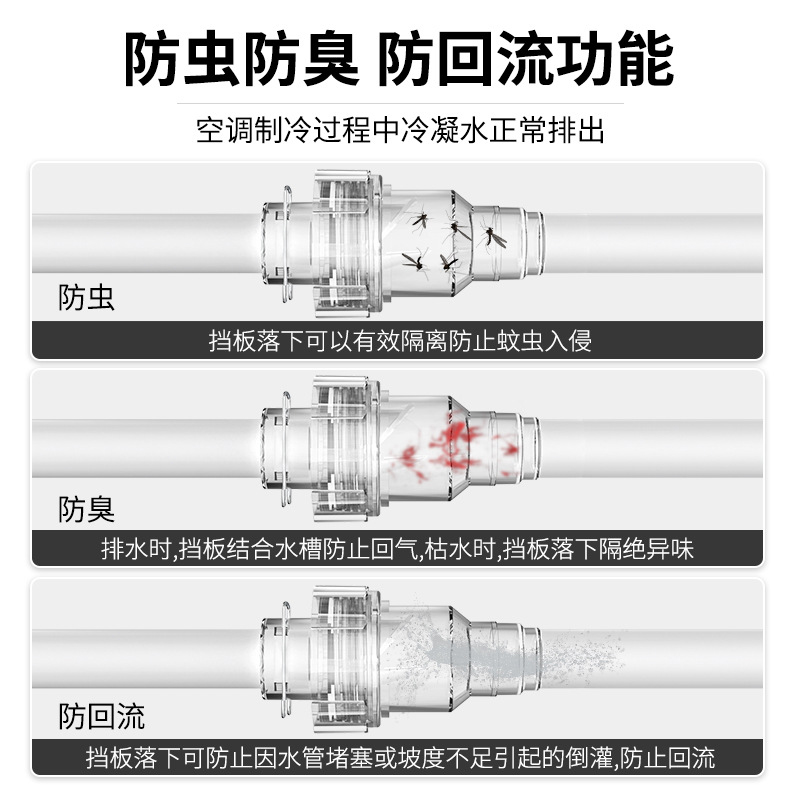 防虫防臭 防回流功能

空调制冷过程中冷凝水正常排出

防虫

挡板落下可以有效隔离防止蚊虫入侵

防臭

排水时,挡板结合水槽防止回气,枯水时,挡板落下隔绝异味

防回流

挡板落下可防止因水管堵塞或坡度不足引起的倒灌,防止回流