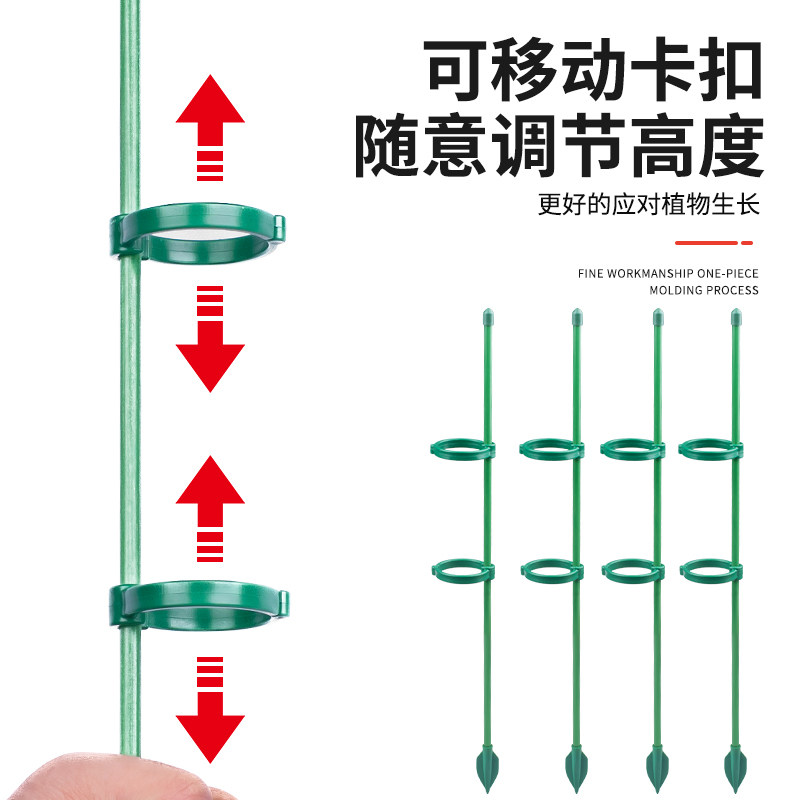 可移动卡扣
随意调节高度

更好的应对植物生长

FINE WORKMANSHIP ONE-PIECE
MOLDING PROCESS