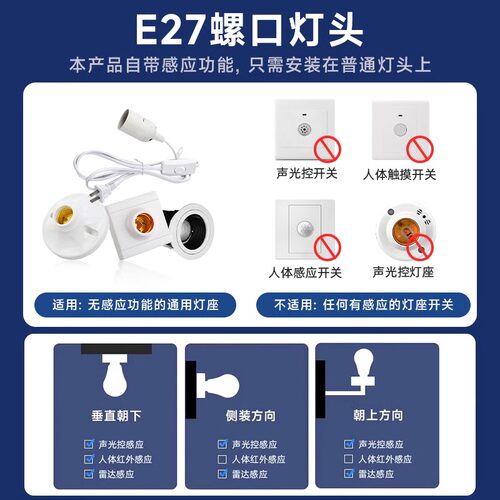 E27螺口灯头
本产品自带感应功能，只需安装在普通灯头上

声光控开关
人体触摸开关
人体感应开关
声光控灯座

适用：无感应功能的通用灯座
不适用：任何有感应的灯座开关

垂直朝下
☑ 声光控感应
☑ 人体红外感应
☑ 雷达感应

侧装方向
☑ 声光控感应
☐ 人体红外感应
☑ 雷达感应

朝上方向
☑ 声光控感应
☐ 人体红外感应
☑ 雷达感应