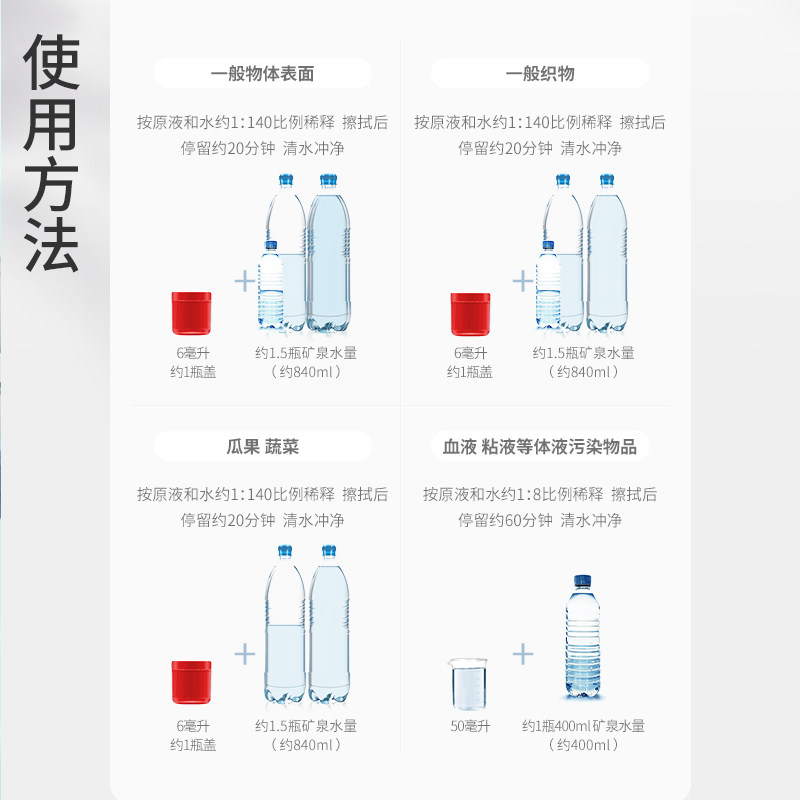 使用方法

一般物体表面

按原液和水约1:140比例稀释 擦拭后停留约20分钟 清水冲净

6毫升
约1瓶盖

约1.5瓶矿泉水量
（约840ml）

一般织物

按原液和水约1:140比例稀释 擦拭后停留约20分钟 清水冲净

6毫升
约1瓶盖

约1.5瓶矿泉水量
（约840ml）

瓜果 蔬菜

按原液和水约1:140比例稀释 擦拭后停留约20分钟 清水冲净

6毫升
约1瓶盖

约1.5瓶矿泉水量
（约840ml）

血液 粘液等体液污染物品

按原液和水约1:8比例稀释 擦拭后停留约60分钟 清水冲净

50毫升

约1瓶400ml矿泉水量
（约400ml）