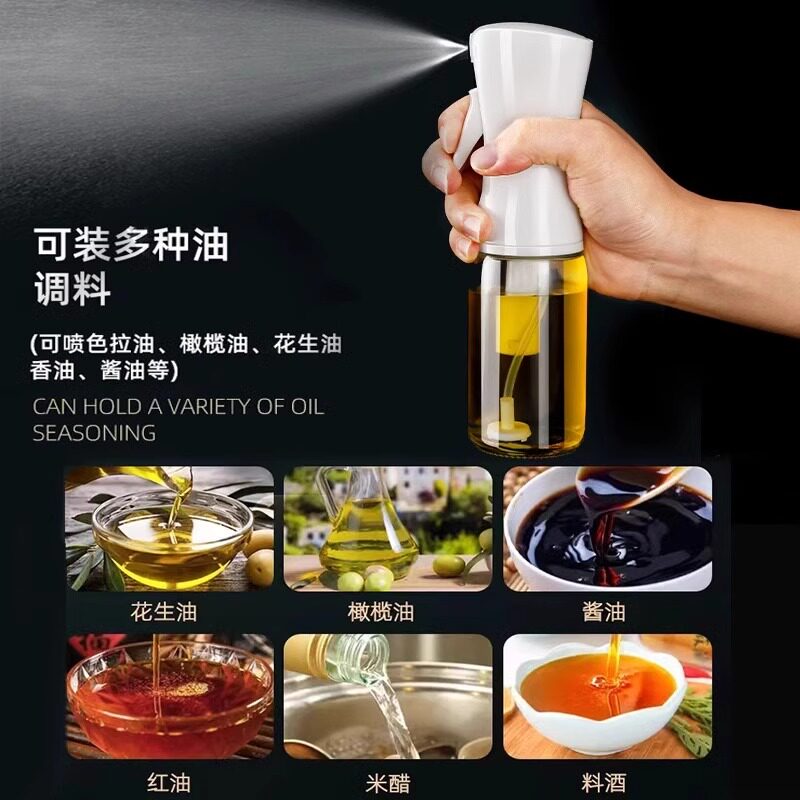 可装多种油
调料

(可喷色拉油、橄榄油、花生油
香油、酱油等)

CAN HOLD A VARIETY OF OIL
SEASONING

花生油

橄榄油

酱油

红油

米醋

料酒