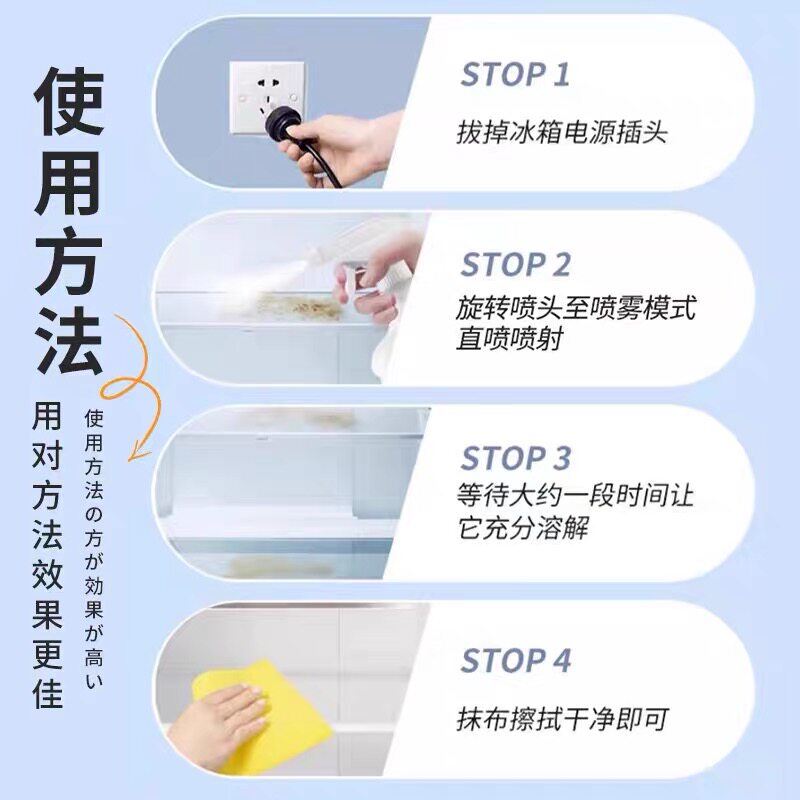 使用方法

用对方法效果更佳

使用方法の方が効果が高い

STOP 1
拔掉冰箱电源插头

STOP 2
旋转喷头至喷雾模式直喷喷射

STOP 3
等待大约一段时间让它充分溶解

STOP 4
抹布擦拭干净即可