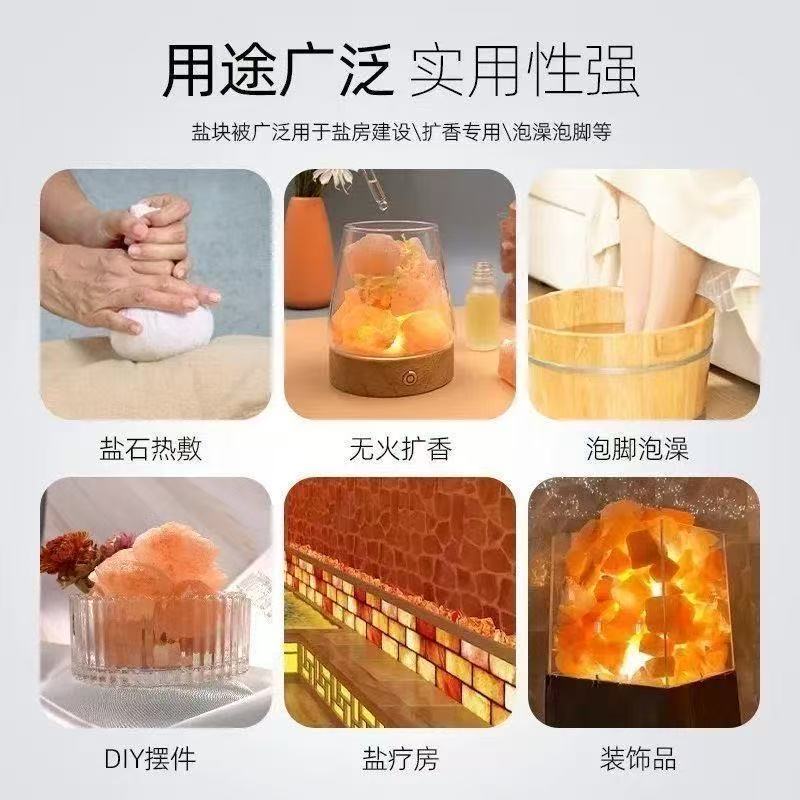 用途广泛 实用性强

盐块被广泛用于盐房建设\扩香专用\泡澡泡脚等

盐石热敷

无火扩香

泡脚泡澡

DIY摆件

盐疗房

装饰品