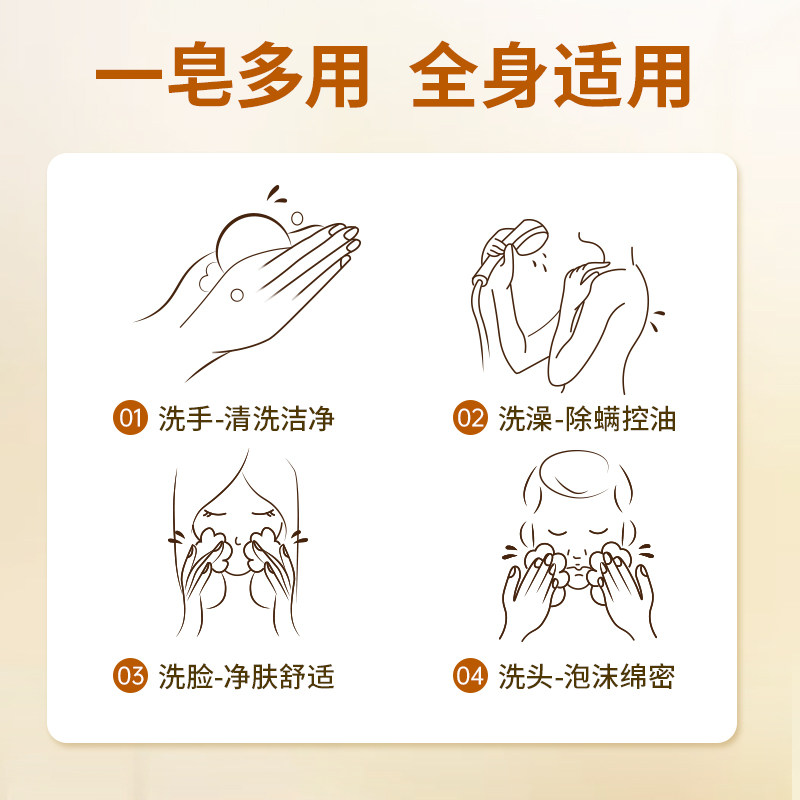 一皂多用 全身适用

01 洗手-清洗洁净

02 洗澡-除螨控油

03 洗脸-净肤舒适

04 洗头-泡沫绵密