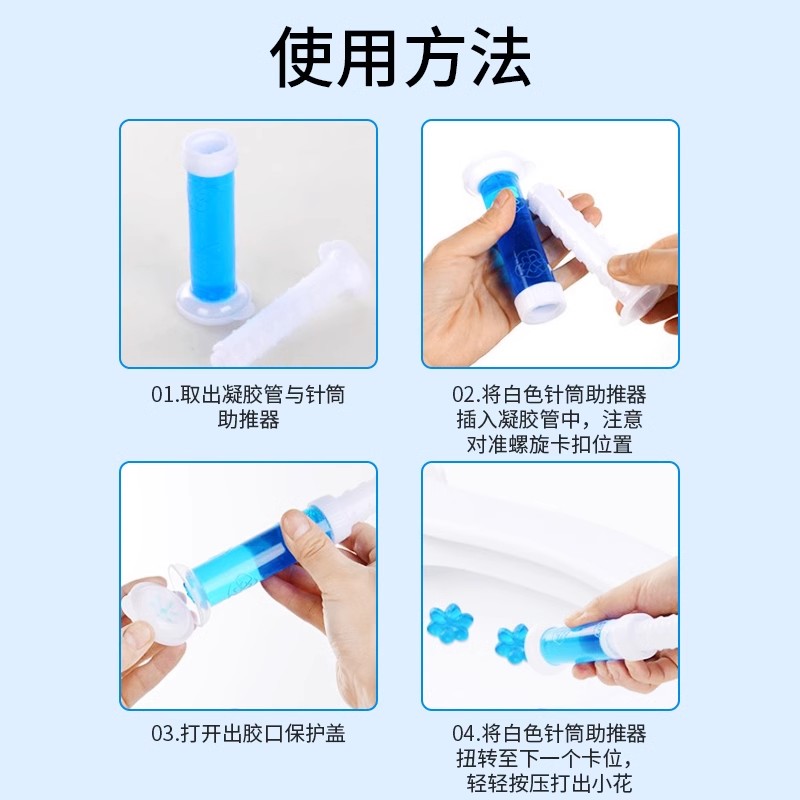 使用方法

01.取出凝胶管与针筒助推器

02.将白色针筒助推器插入凝胶管中，注意对准螺旋卡扣位置

03.打开出胶口保护盖

04.将白色针筒助推器扭转至下一个卡位，轻轻按压打出小花