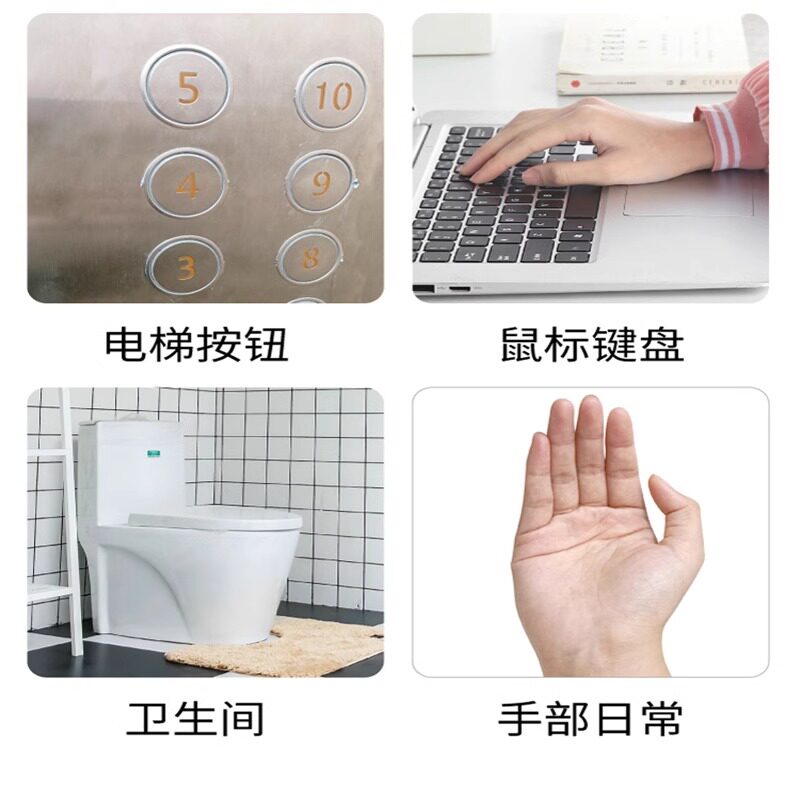 5
10
4
9
3
8

电梯按钮

鼠标键盘

卫生间

手部日常