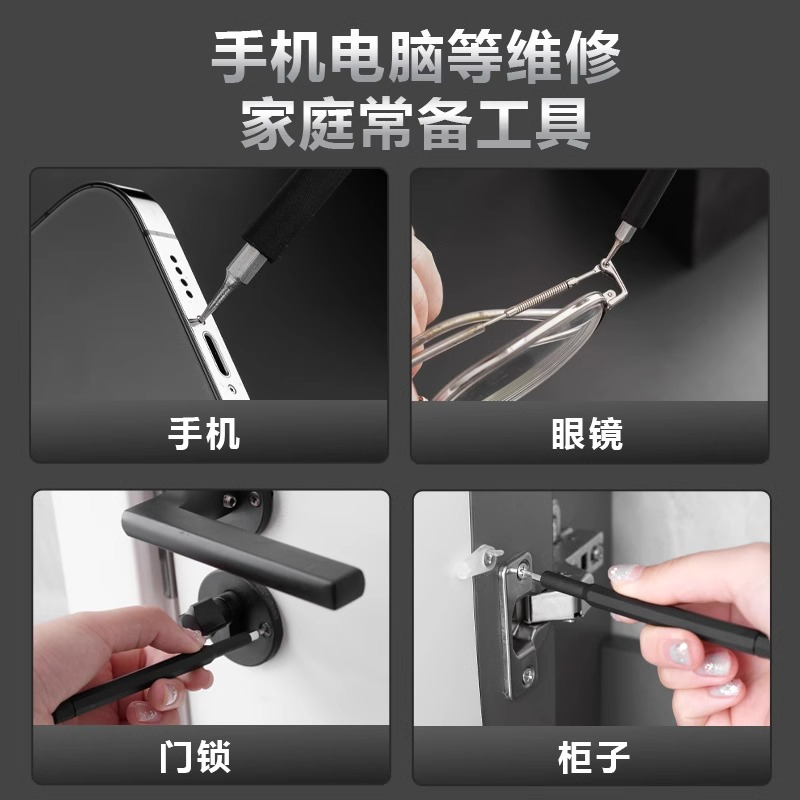 手机电脑等维修
家庭常备工具

手机

眼镜

门锁

柜子