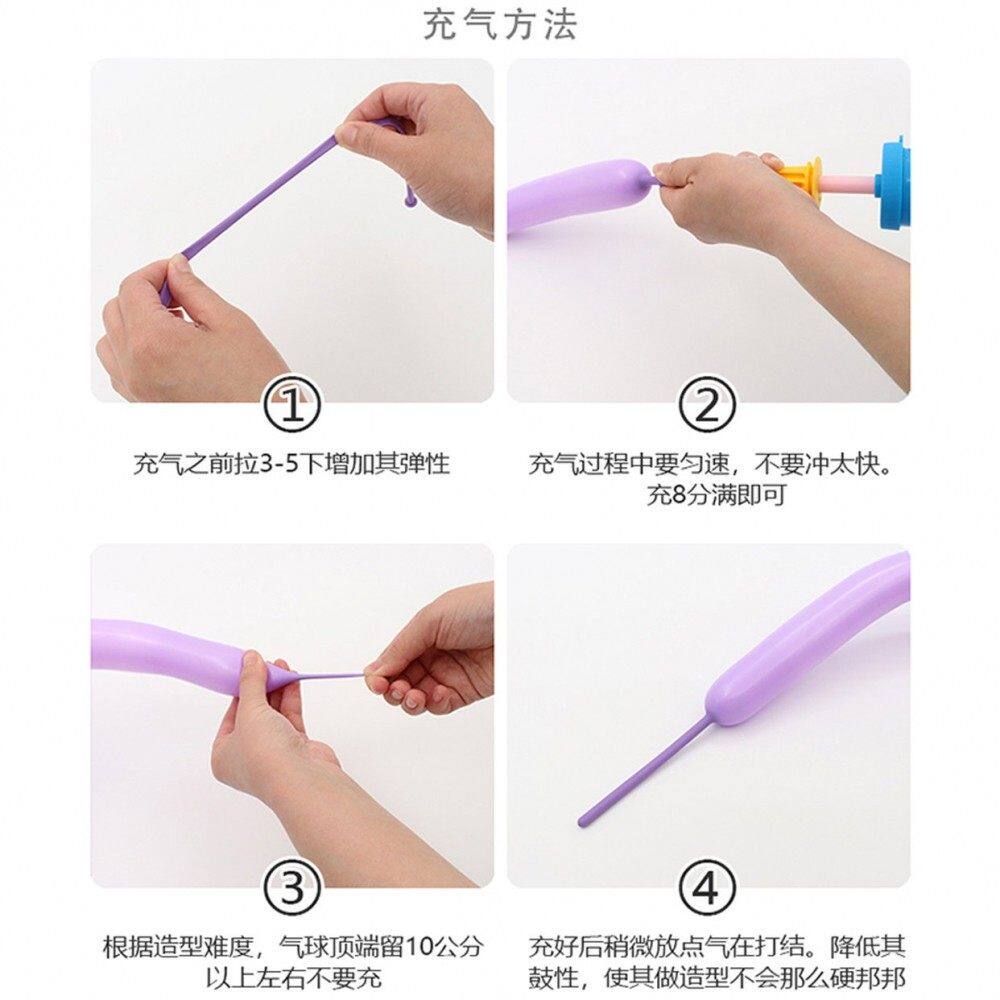 充气方法

①
充气之前拉3-5下增加其弹性

②
充气过程中要匀速，不要冲太快。充8分满即可

③
根据造型难度，气球顶端留10公分以上左右不要充

④
充好后稍微放点气在打结。降低其鼓性，使其做造型不会那么硬邦邦