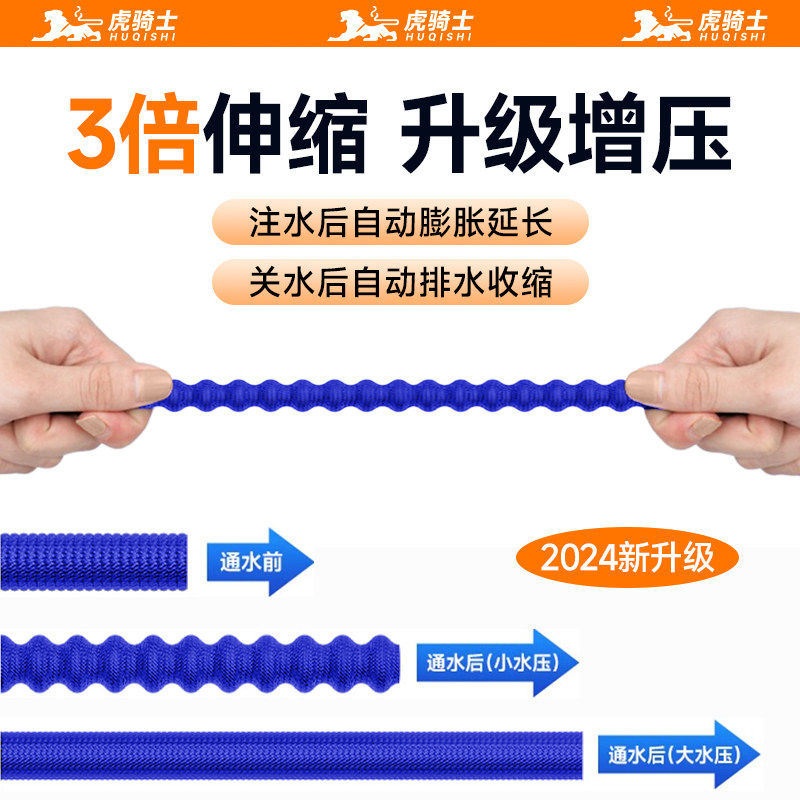 虎骑士 HUQISHI 虎骑士 HUQISHI 虎骑士 HUQISHI

3倍伸缩 升级增压

注水后自动膨胀延长

关水后自动排水收缩

通水前

2024新升级

通水后(小水压)

通水后(大水压)