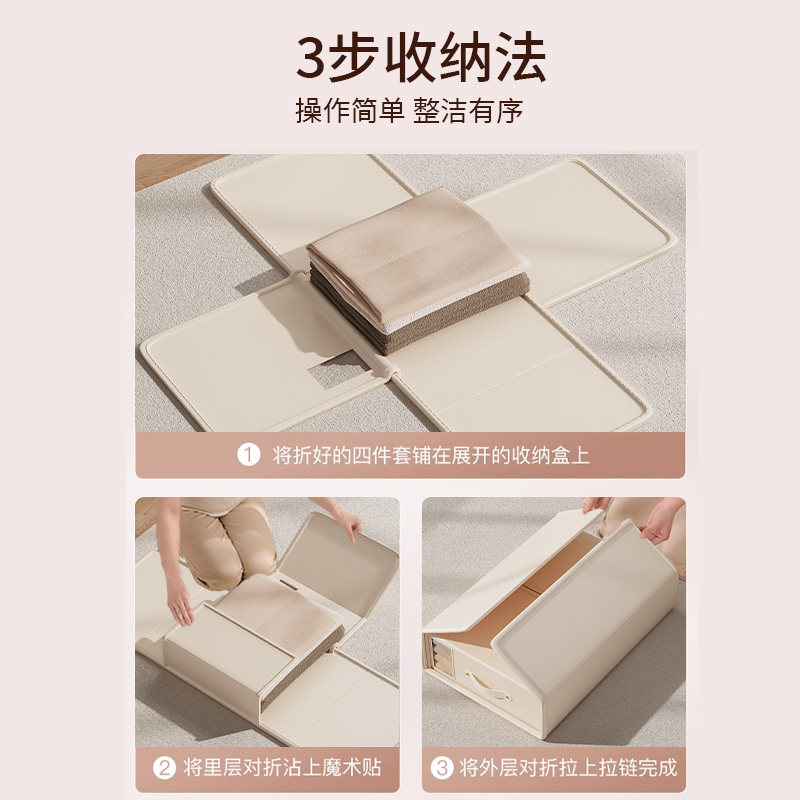 3步收纳法

操作简单 整洁有序

① 将折好的四件套铺在展开的收纳盒上

② 将里层对折沾上魔术贴

③ 将外层对折拉上拉链完成