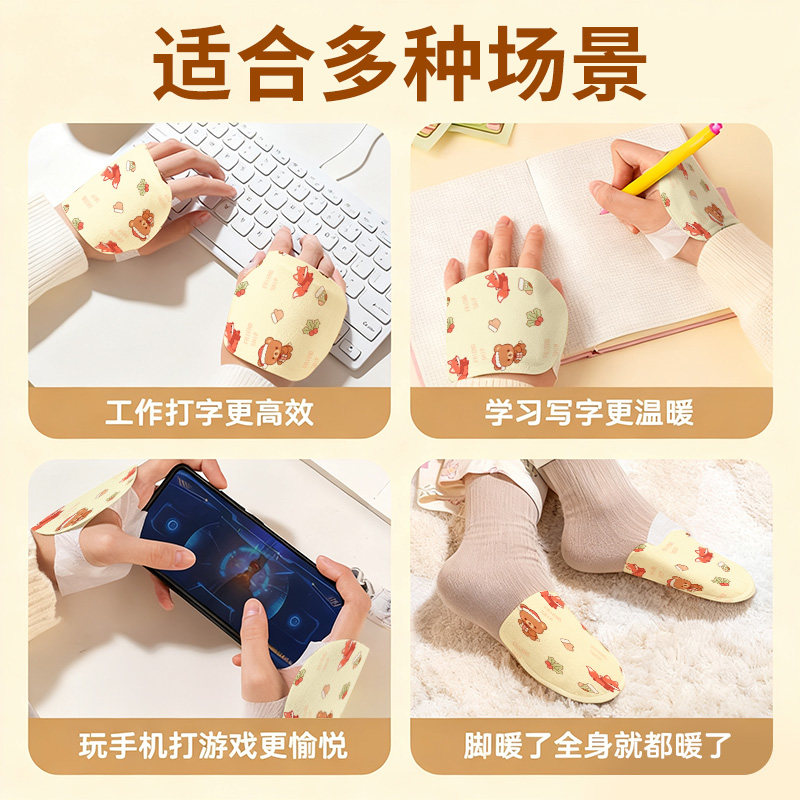 适合多种场景

工作打字更高效

学习写字更温暖

玩手机打游戏更愉悦

脚暖了全身就都暖了