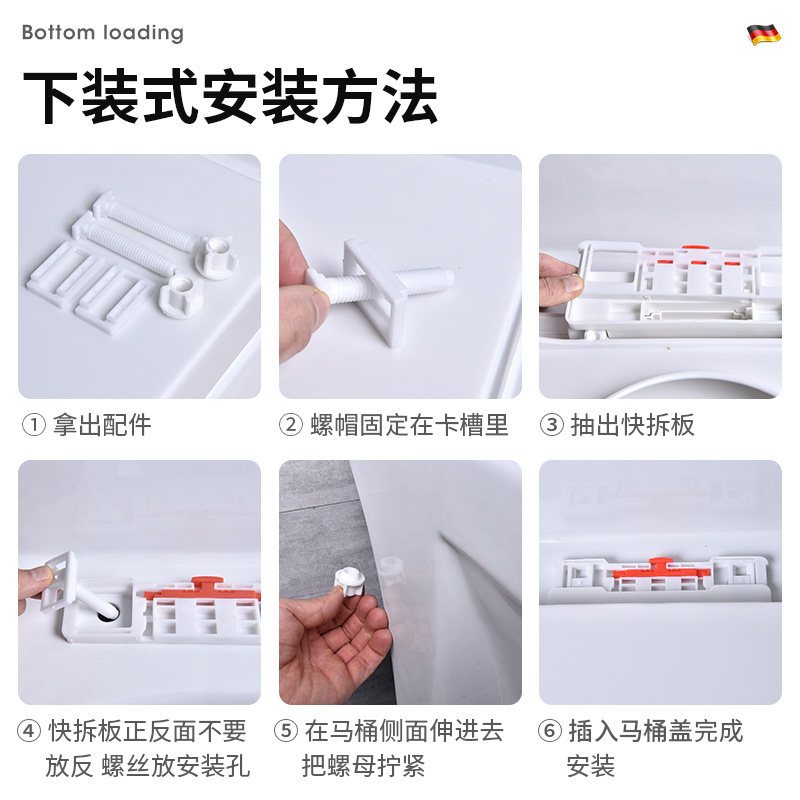 Bottom loading

下装式安装方法

① 拿出配件

② 螺帽固定在卡槽里

③ 抽出快拆板

④ 快拆板正反面不要放反 螺丝放安装孔

⑤ 在马桶侧面伸进去把螺母拧紧

⑥ 插入马桶盖完成安装