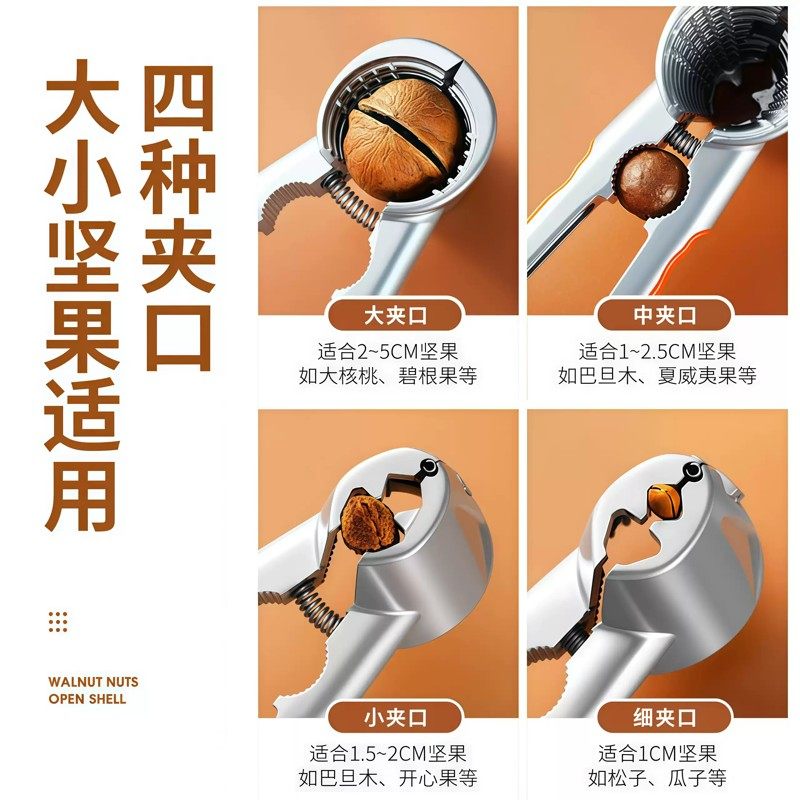 四种夹口

大小坚果适用

WALNUT NUTS
OPEN SHELL

大夹口

适合2~5CM坚果
如大核桃、碧根果等

中夹口

适合1~2.5CM坚果
如巴旦木、夏威夷果等

小夹口

适合1.5~2CM坚果
如巴旦木、开心果等

细夹口

适合1CM坚果
如松子、瓜子等