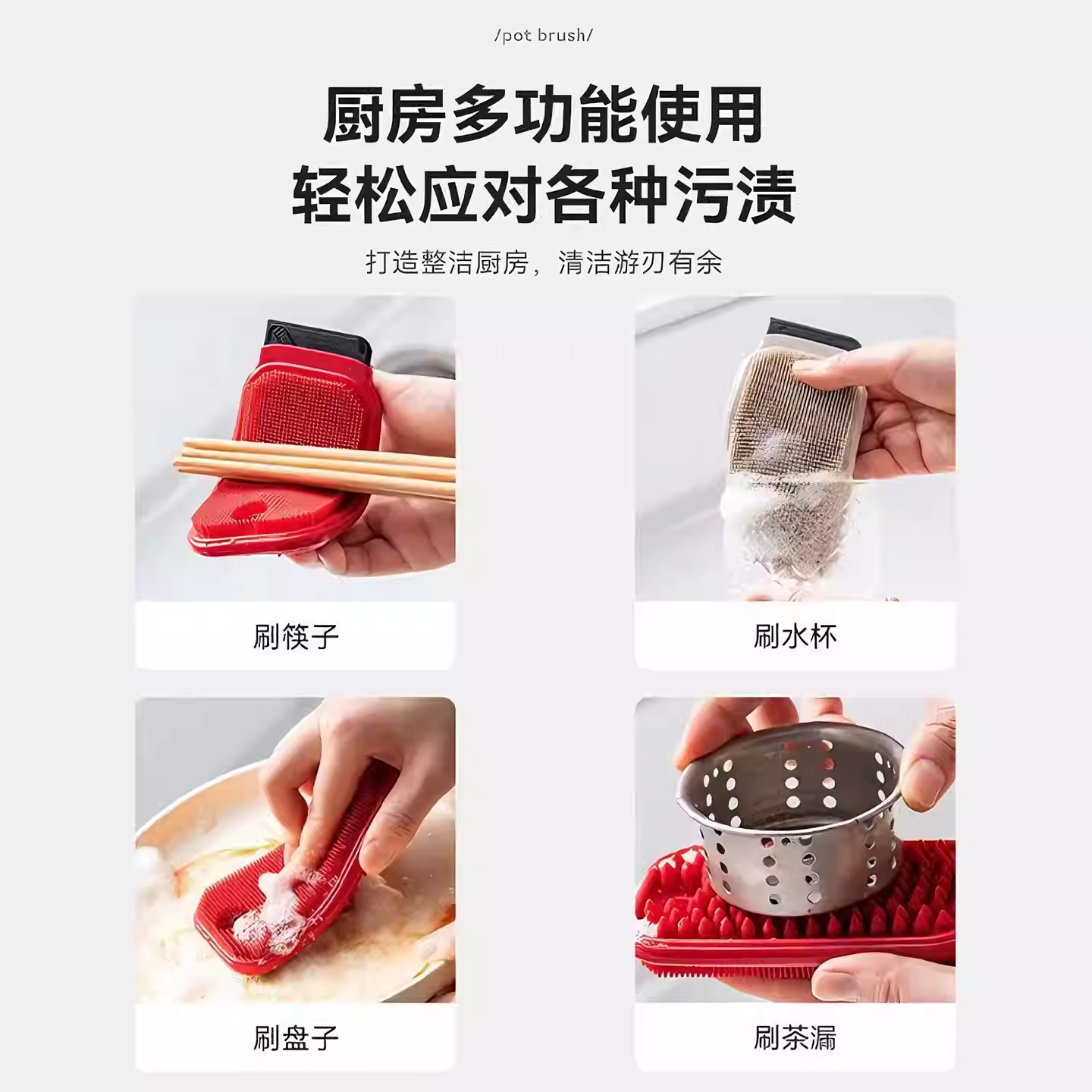 /pot brush/

厨房多功能使用
轻松应对各种污渍

打造整洁厨房，清洁游刃有余

刷筷子

刷水杯

刷盘子

刷茶漏